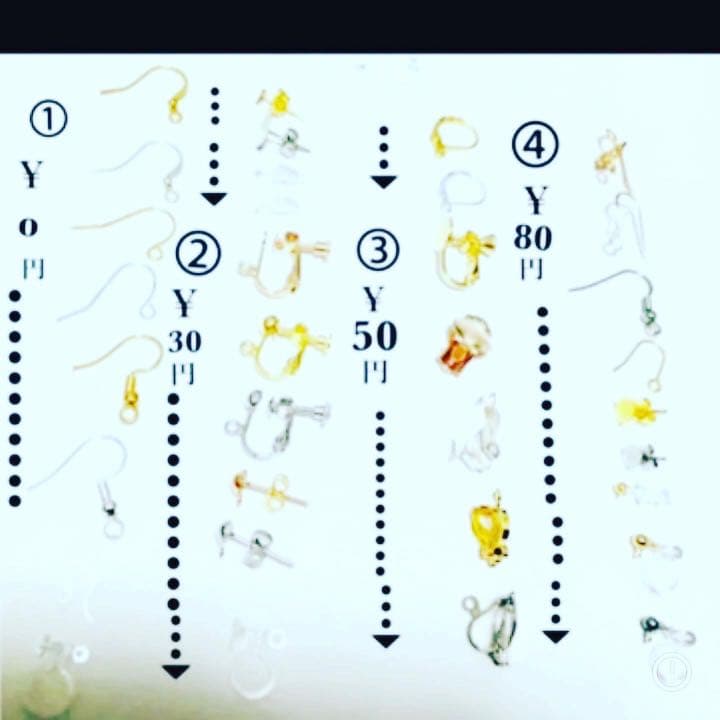 ①
¥
0
円

②
¥
30
円

③
¥
50
円

④
¥
80
円