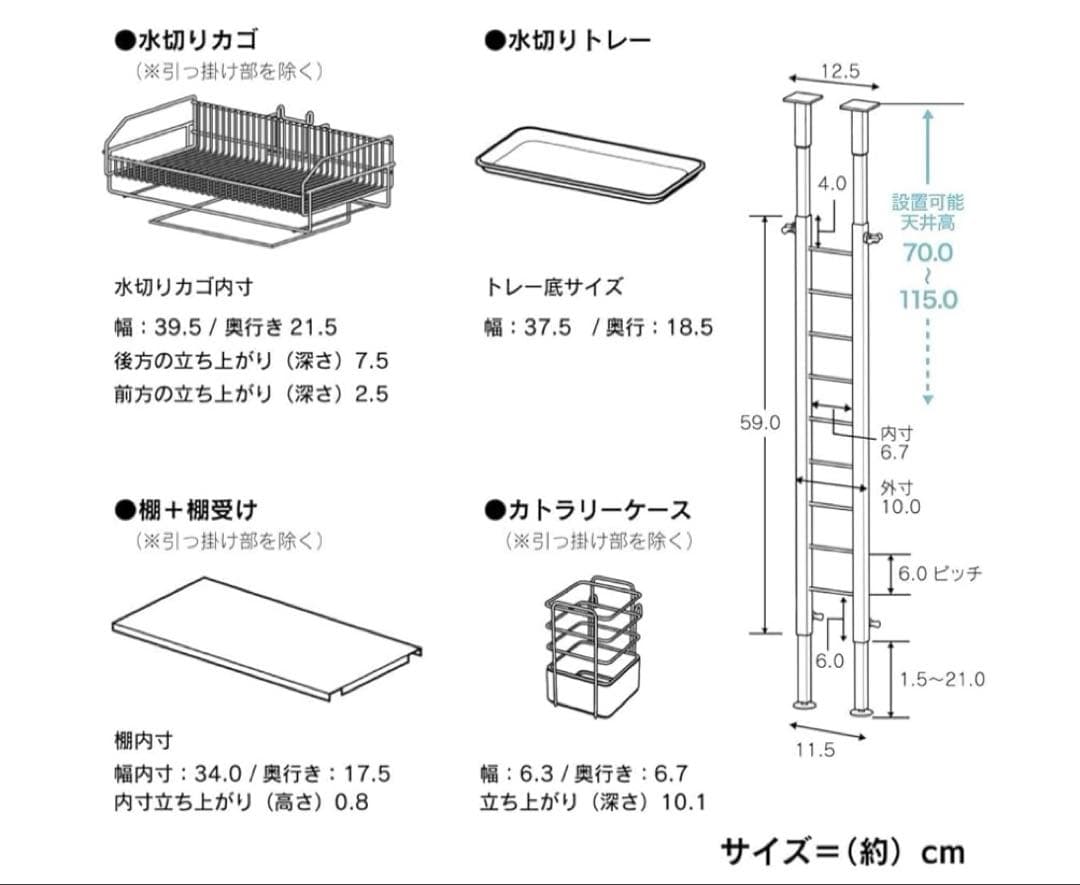 ●水切りカゴ
（※引っ掛け部を除く）

水切りカゴ内寸
幅：39.5 / 奥行き 21.5
後方の立ち上がり（深さ）7.5
前方の立ち上がり（深さ）2.5

●水切りトレー

トレー底サイズ
幅：37.5 / 奥行：18.5

●棚＋棚受け
（※引っ掛け部を除く）

棚内寸
幅内寸：34.0 / 奥行き：17.5
内寸立ち上がり（高さ）0.8

●カトラリーケース
（※引っ掛け部を除く）

幅：6.3 / 奥行き：6.7
立ち上がり（深さ）10.1

12.5
4.0
設置可能
天井高
70.0
～
115.0
59.0
内寸
6.7
外寸
10.0
6.0 ピッチ
6.0
1.5～21.0
11.5

サイズ＝（約）cm