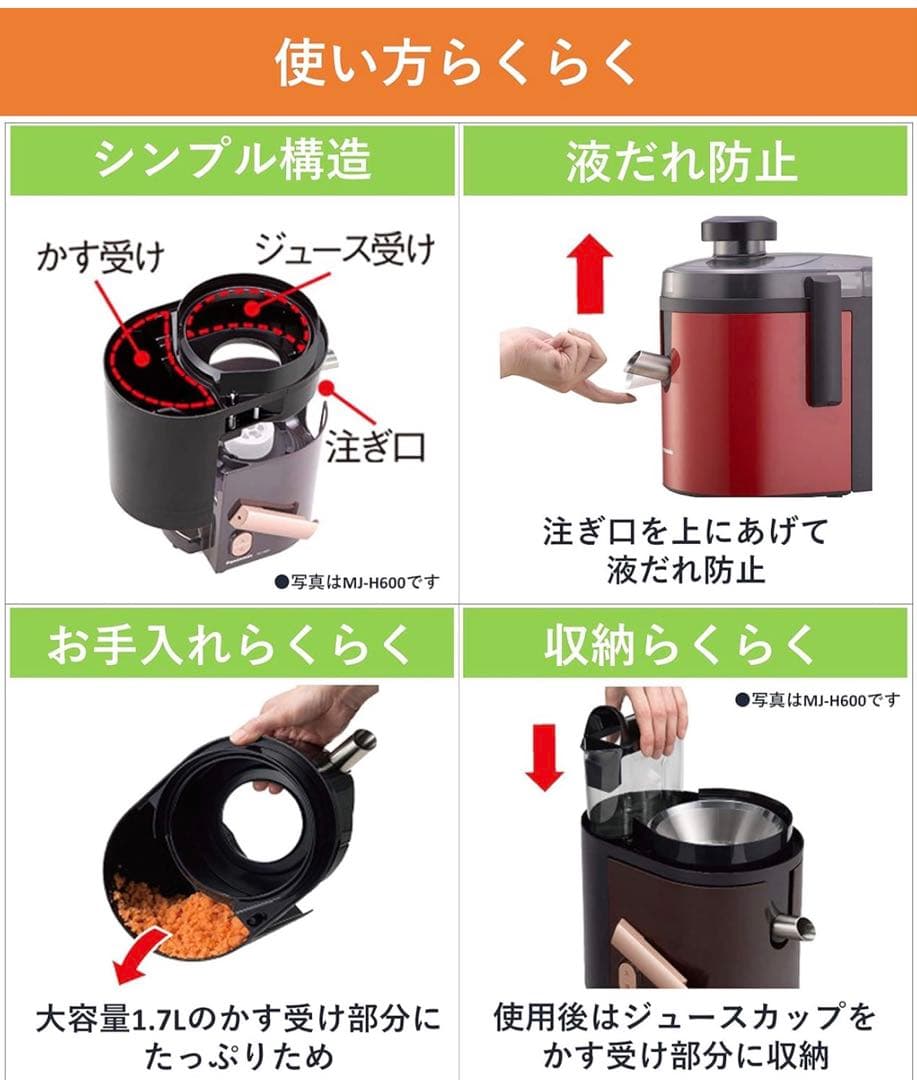 使い方らくらく

シンプル構造

かす受け

ジュース受け

注ぎ口

●写真はMJ-H600です

液だれ防止

注ぎ口を上にあげて液だれ防止

お手入れらくらく

大容量1.7Lのかす受け部分にたっぷりため

収納らくらく

●写真はMJ-H600です

使用後はジュースカップをかす受け部分に収納