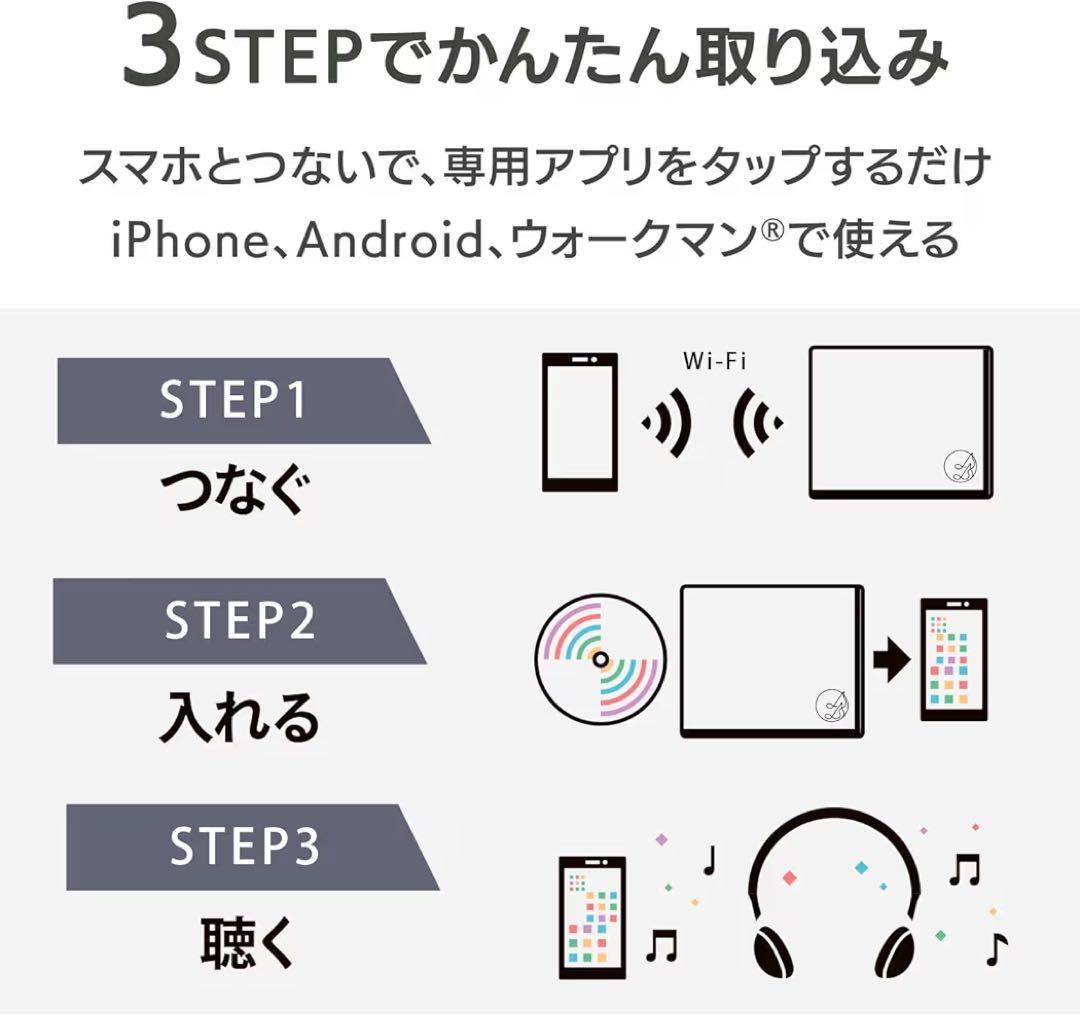 3STEPでかんたん取り込み

スマホとつないで、専用アプリをタップするだけ
iPhone、Android、ウォークマン®で使える

STEP1
つなぐ

Wi-Fi

STEP2
入れる

STEP3
聴く