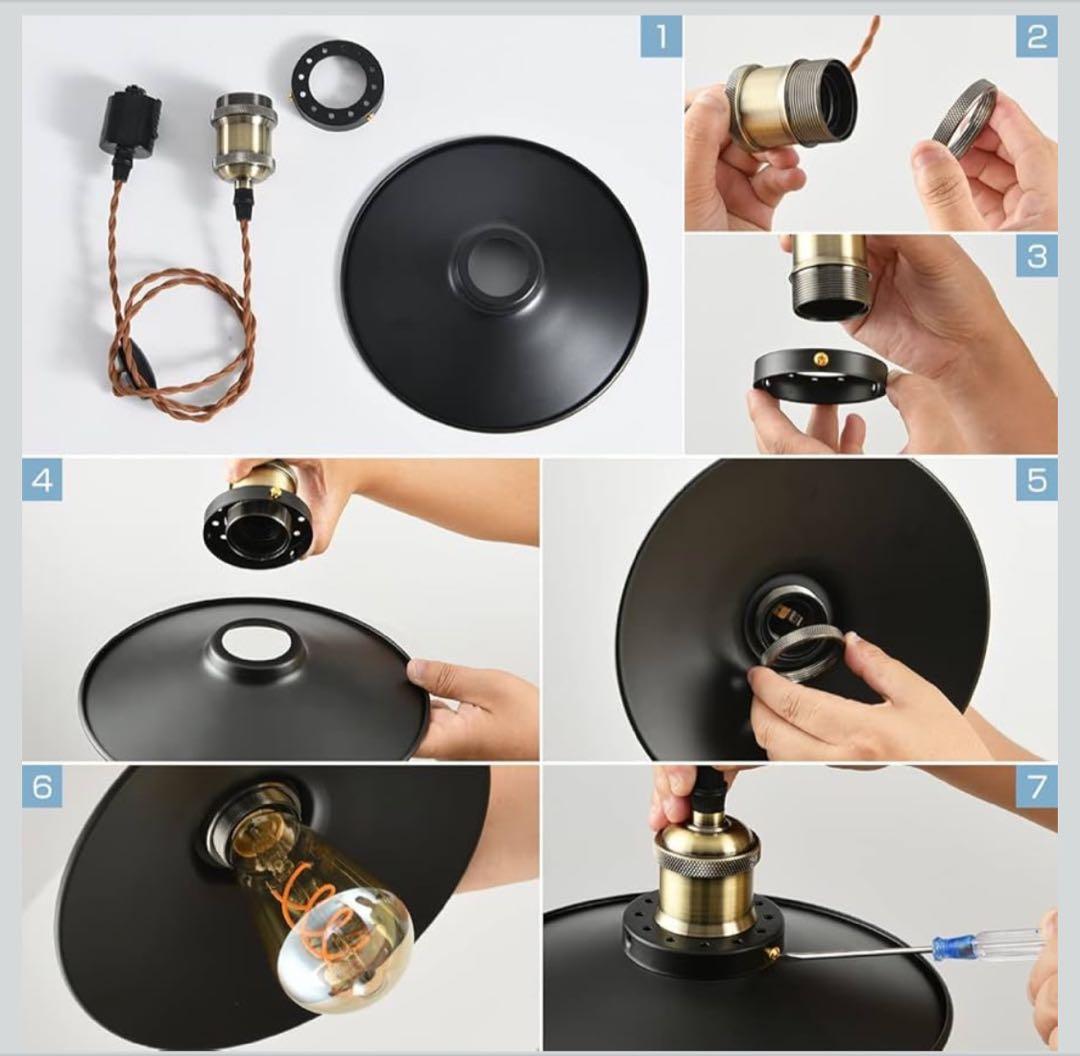 1

2

3

4

5

6

7