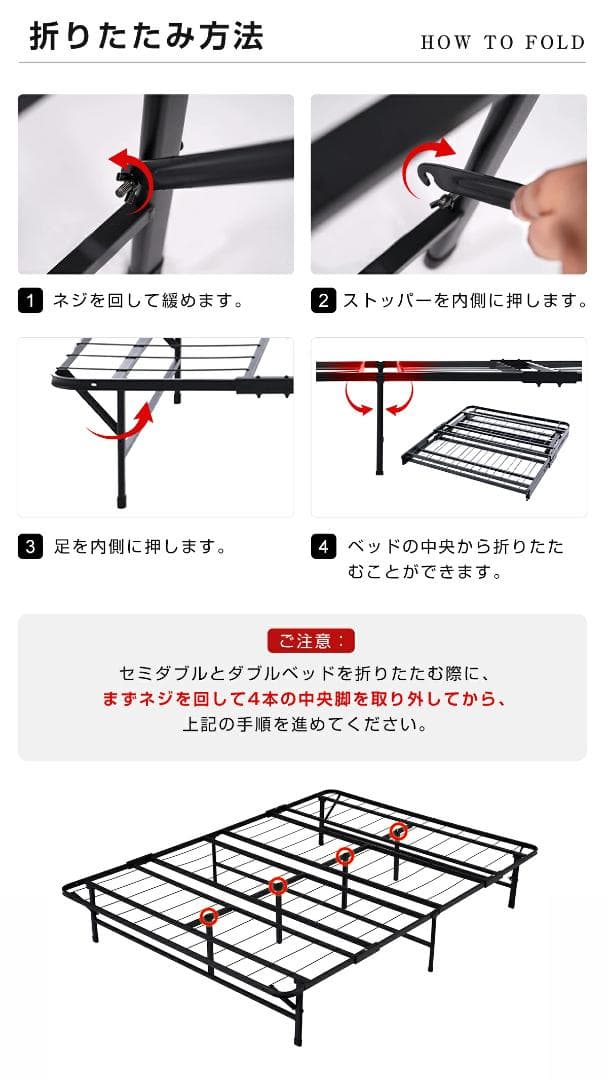 折りたたみ方法

HOW TO FOLD

1 ネジを回して緩めます。

2 ストッパーを内側に押します。

3 足を内側に押します。

4 ベッドの中央から折りたたむことができます。

ご注意：

セミダブルとダブルベッドを折りたたむ際に、
まずネジを回して4本の中央脚を取り外してから、
上記の手順を進めてください。