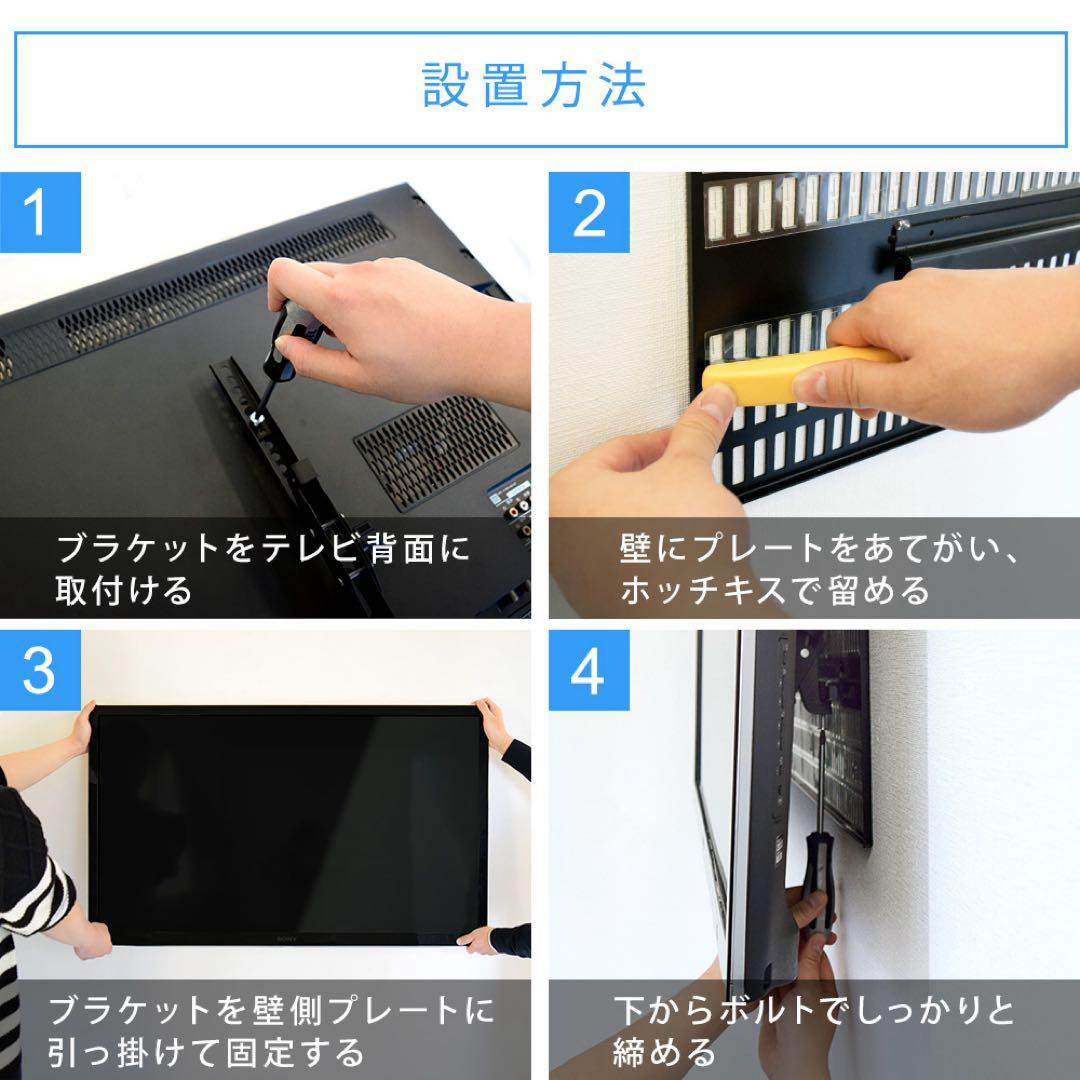 設置方法

1

ブラケットをテレビ背面に取付ける

2

壁にプレートをあてがい、ホッチキスで留める

3

SONY

ブラケットを壁側プレートに引っ掛けて固定する

4

下からボルトでしっかりと締める