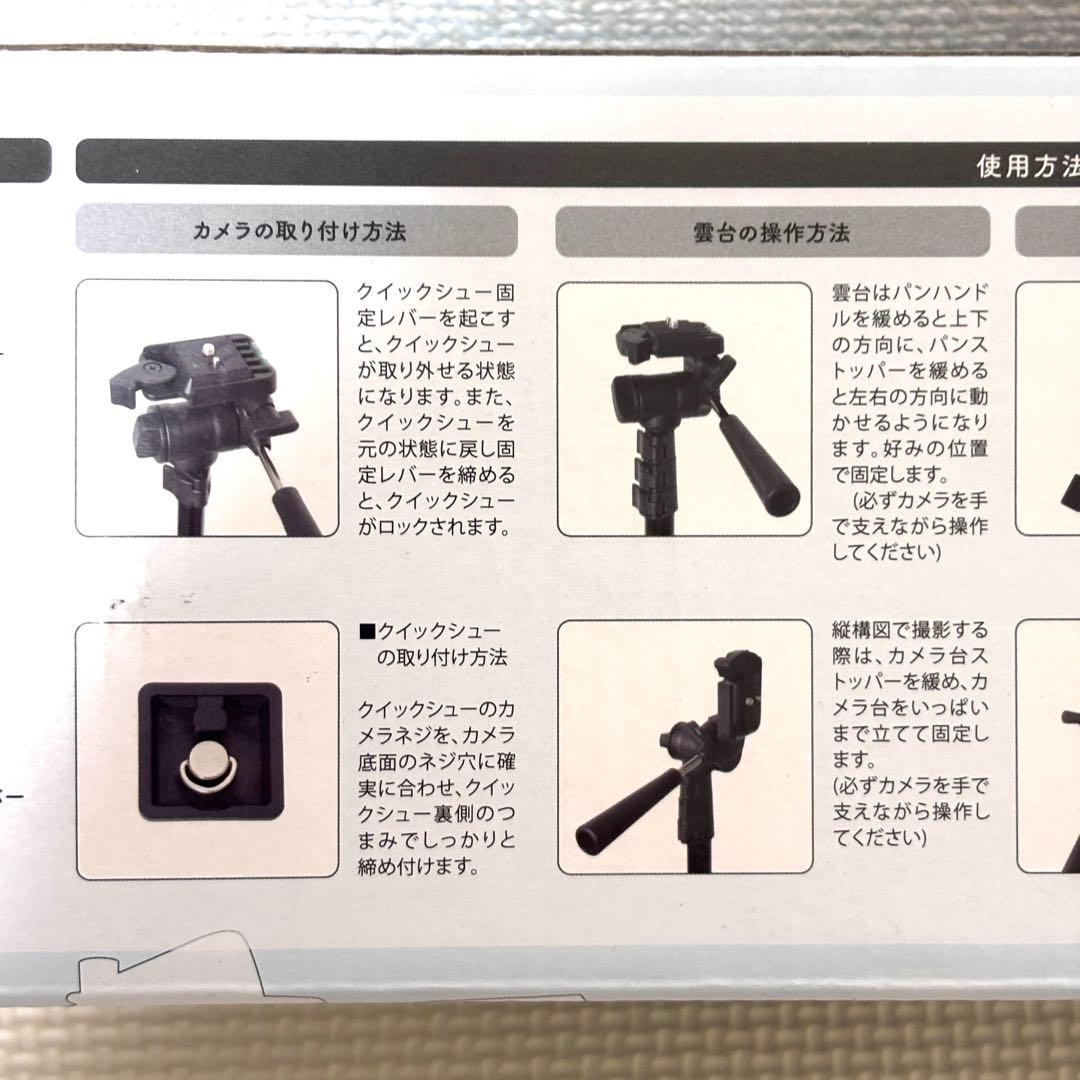 使用方法

カメラの取り付け方法

クイックシュー固定レバーを起こすと、クイックシューが取り外せる状態になります。また、クイックシューを元の状態に戻し固定レバーを締めると、クイックシューがロックされます。

■クイックシューの取り付け方法

クイックシューのカメラネジを、カメラ底面のネジ穴に確実に合わせ、クイックシュー裏側のつまみでしっかりと締め付けます。

雲台の操作方法

雲台はパンハンドルを緩めると上下の方向に、パンストッパーを緩めると左右の方向に動かせるようになります。好みの位置で固定します。
(必ずカメラを手で支えながら操作してください)

縦構図で撮影する際は、カメラ台ストッパーを緩め、カメラ台をいっぱいまで立てて固定します。
(必ずカメラを手で支えながら操作してください)