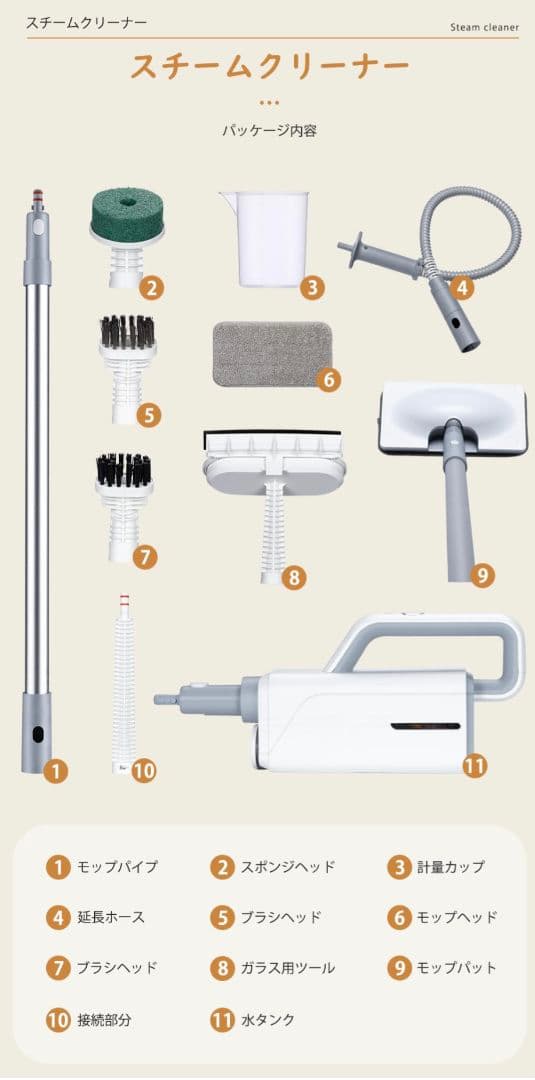 スチームクリーナー

Steam cleaner

スチームクリーナー

パッケージ内容

2
3
4
5
6
7
8
9
1
10
11

1 モップパイプ
2 スポンジヘッド
3 計量カップ
4 延長ホース
5 ブラシヘッド
6 モップヘッド
7 ブラシヘッド
8 ガラス用ツール
9 モップパット
10 接続部分
11 水タンク