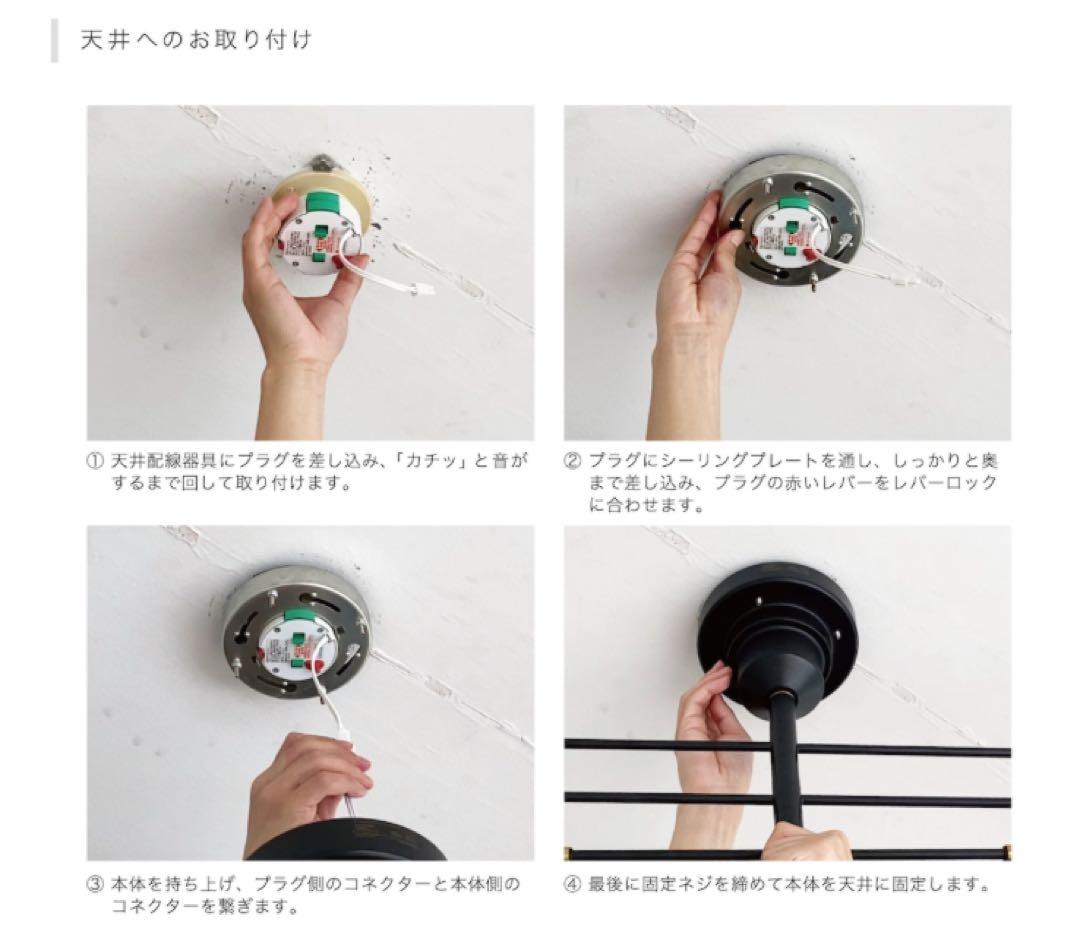 天井へのお取り付け

① 天井配線器具にプラグを差し込み、「カチッ」と音がするまで回して取り付けます。

② プラグにシーリングプレートを通し、しっかりと奥まで差し込み、プラグの赤いレバーをレバーロックに合わせます。

③ 本体を持ち上げ、プラグ側のコネクターと本体側のコネクターを繋ぎます。

④ 最後に固定ネジを締めて本体を天井に固定します。