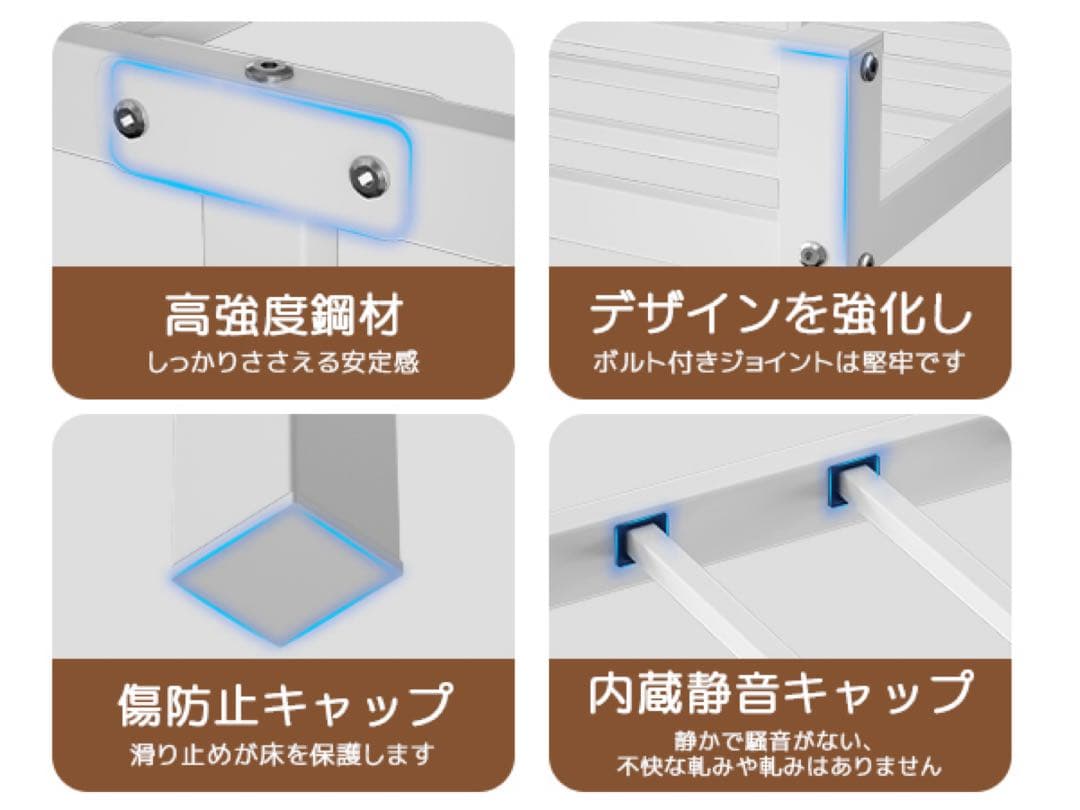 高強度鋼材
しっかりささえる安定感

デザインを強化し
ボルト付きジョイントは堅牢です

傷防止キャップ
滑り止めが床を保護します

内蔵静音キャップ
静かで騒音がない、
不快な軋みや軋みはありません