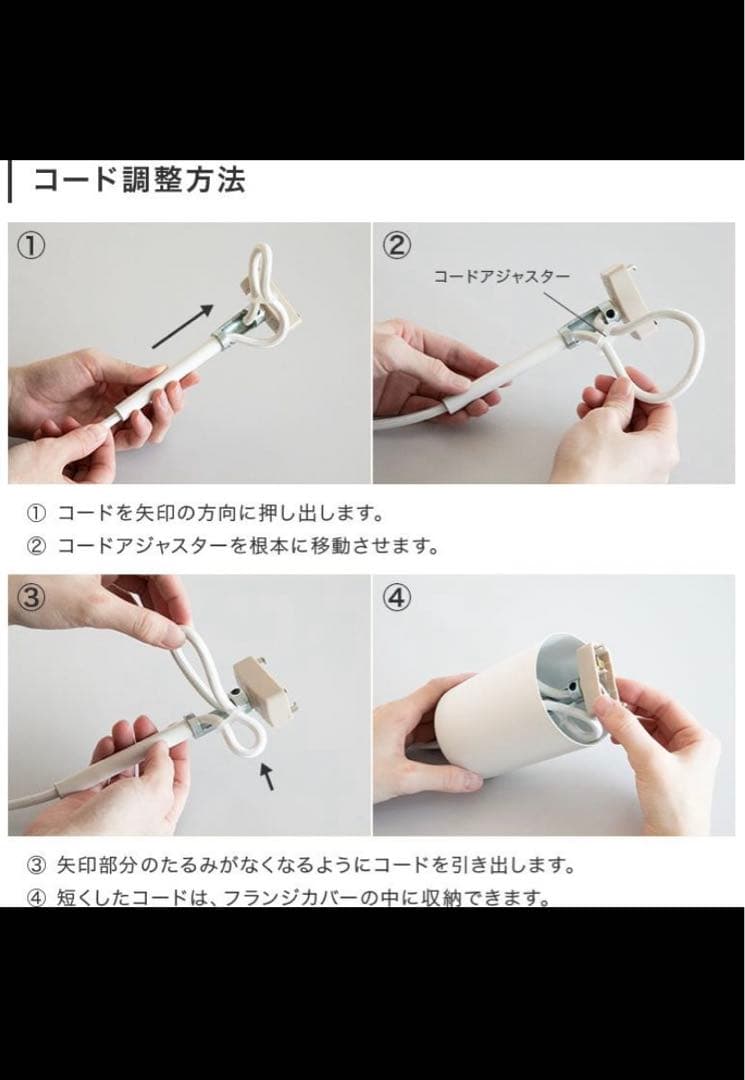 コード調整方法

①

②

コードアジャスター

① コードを矢印の方向に押し出します。
② コードアジャスターを根本に移動させます。

③

④

③ 矢印部分のたるみがなくなるようにコードを引き出します。
④ 短くしたコードは、フランジカバーの中に収納できます。