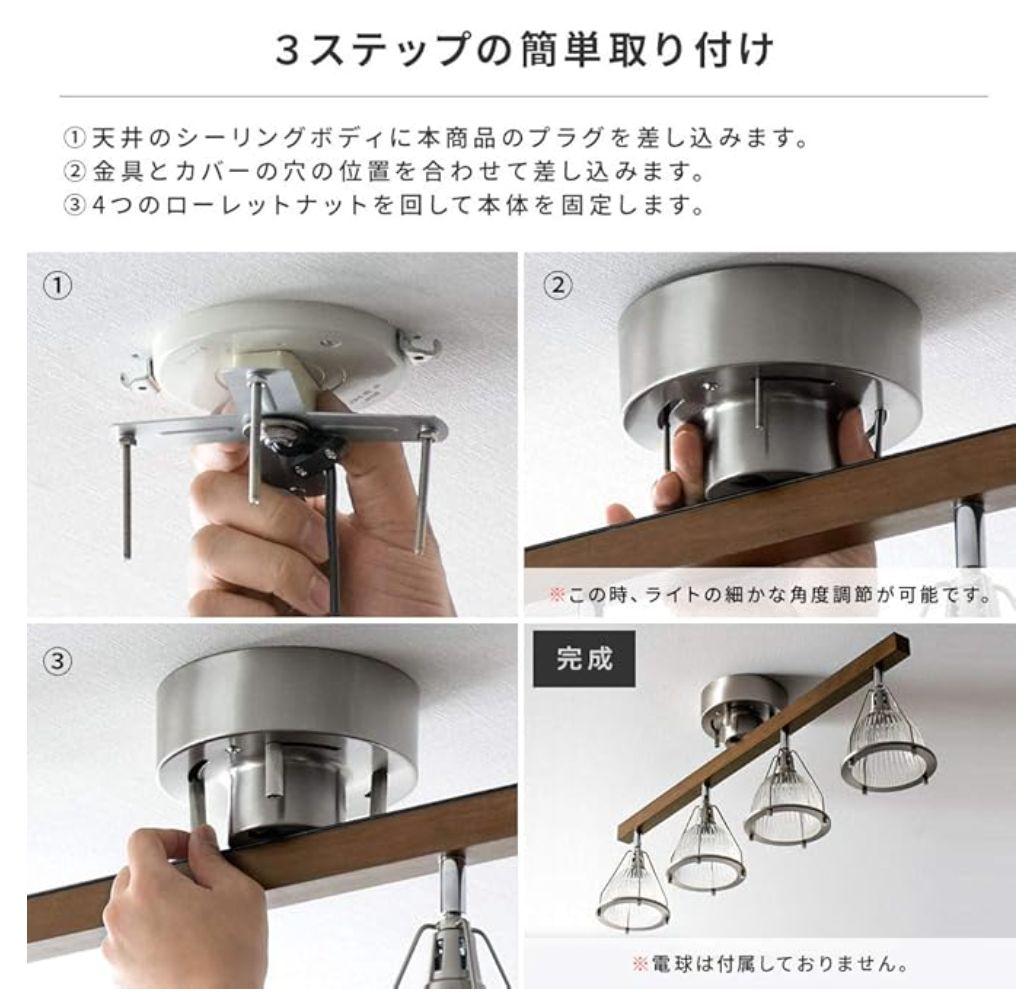 3ステップの簡単取り付け

①天井のシーリングボディに本商品のプラグを差し込みます。
②金具とカバーの穴の位置を合わせて差し込みます。
③4つのローレットナットを回して本体を固定します。

①

②

※この時、ライトの細かな角度調節が可能です。

③

完成

※電球は付属しておりません。