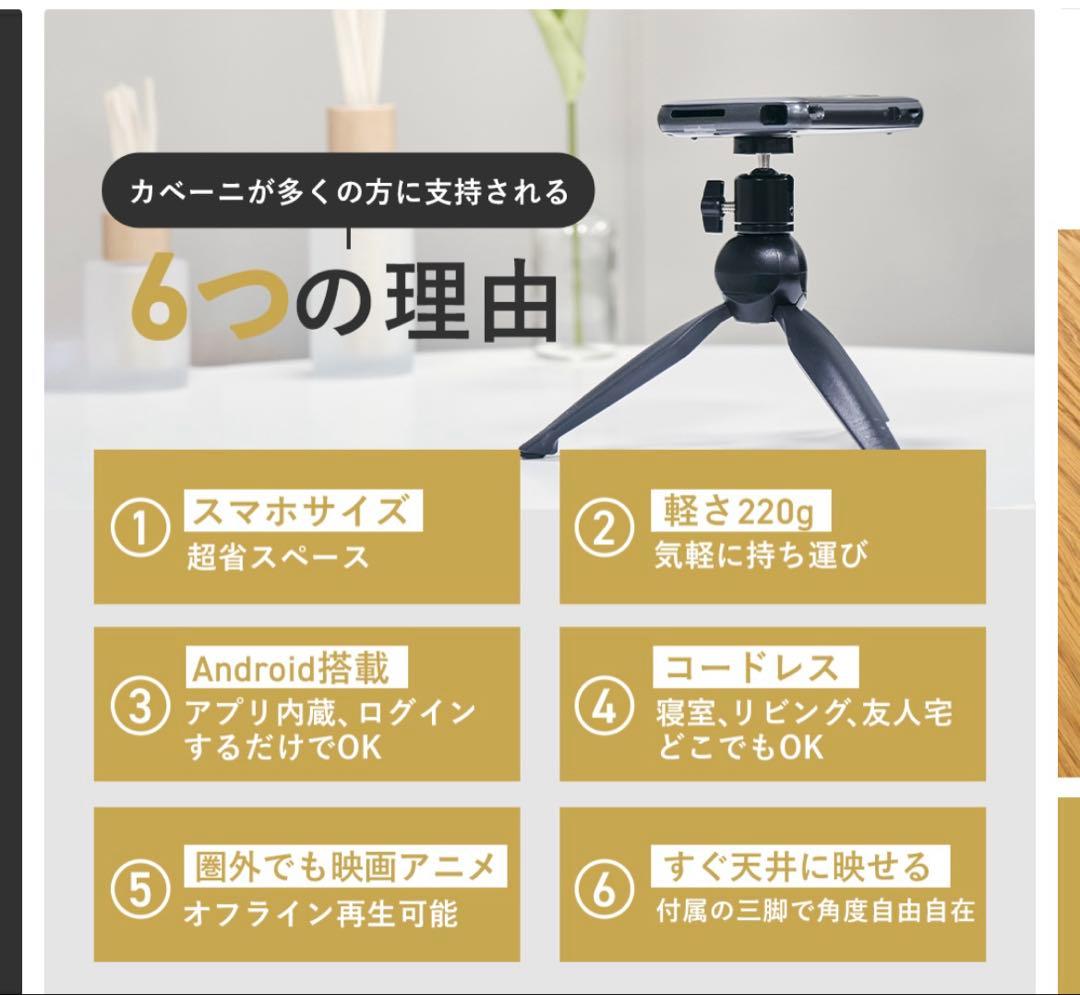 カベーニが多くの方に支持される

6つの理由

① スマホサイズ
超省スペース

② 軽さ220g
気軽に持ち運び

③ Android搭載
アプリ内蔵、ログインするだけでOK

④ コードレス
寝室、リビング、友人宅どこでもOK

⑤ 圏外でも映画アニメ
オフライン再生可能

⑥ すぐ天井に映せる
付属の三脚で角度自由自在