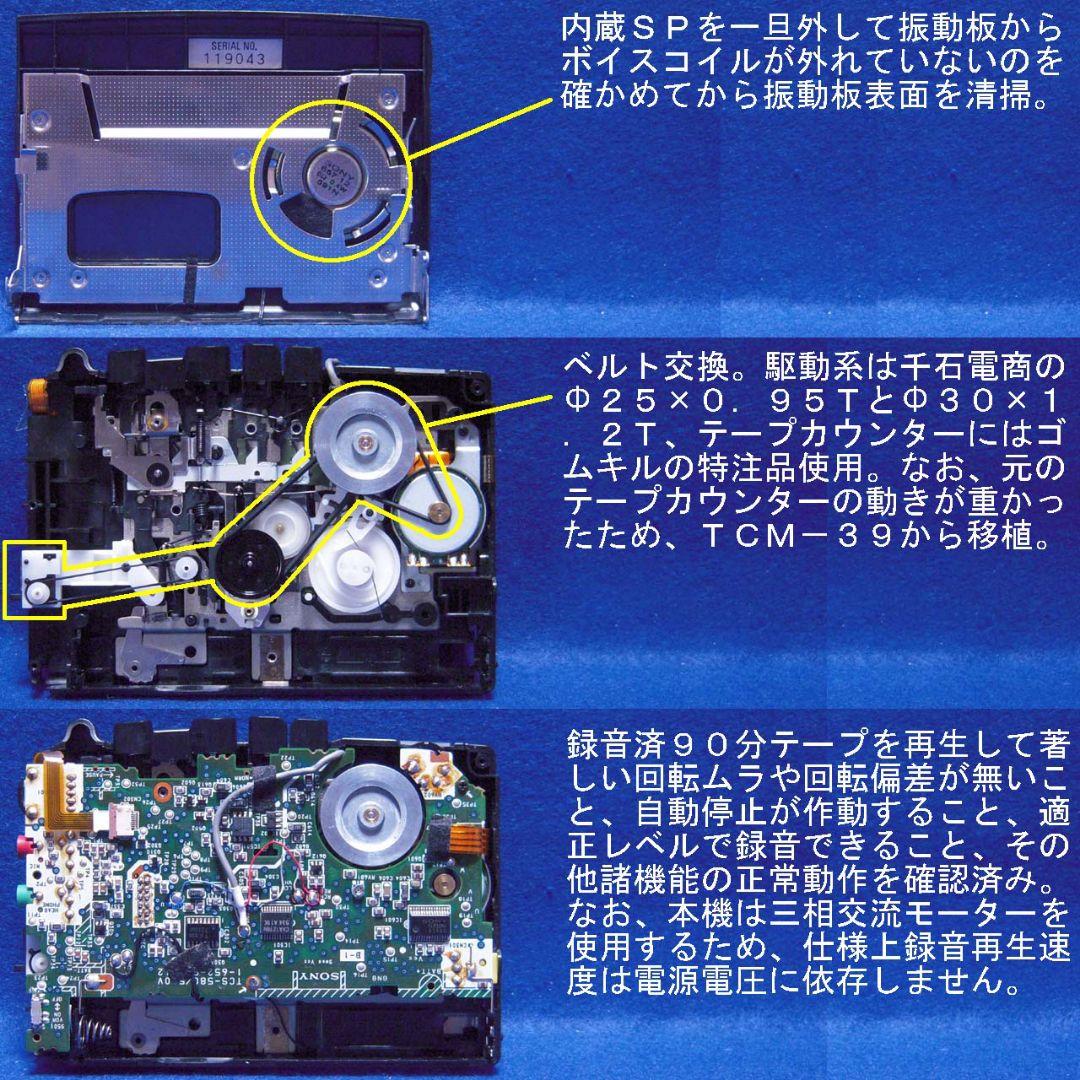 SERIAL NO.
119043

内蔵ＳＰを一旦外して振動板からボイスコイルが外れていないのを確かめてから振動板表面を清掃。

ベルト交換。駆動系は千石電商のΦ２５×０．９５ＴとΦ３０×１．２Ｔ、テープカウンターにはゴムキルの特注品使用。なお、元のテープカウンターの動きが重かったため、ＴＣＭ－３９から移植。

SONY

録音済９０分テープを再生して著しい回転ムラや回転偏差が無いこと、自動停止が作動すること、適正レベルで録音できること、その他諸機能の正常動作を確認済み。なお、本機は三相交流モーターを使用するため、仕様上録音再生速度は電源電圧に依存しません。