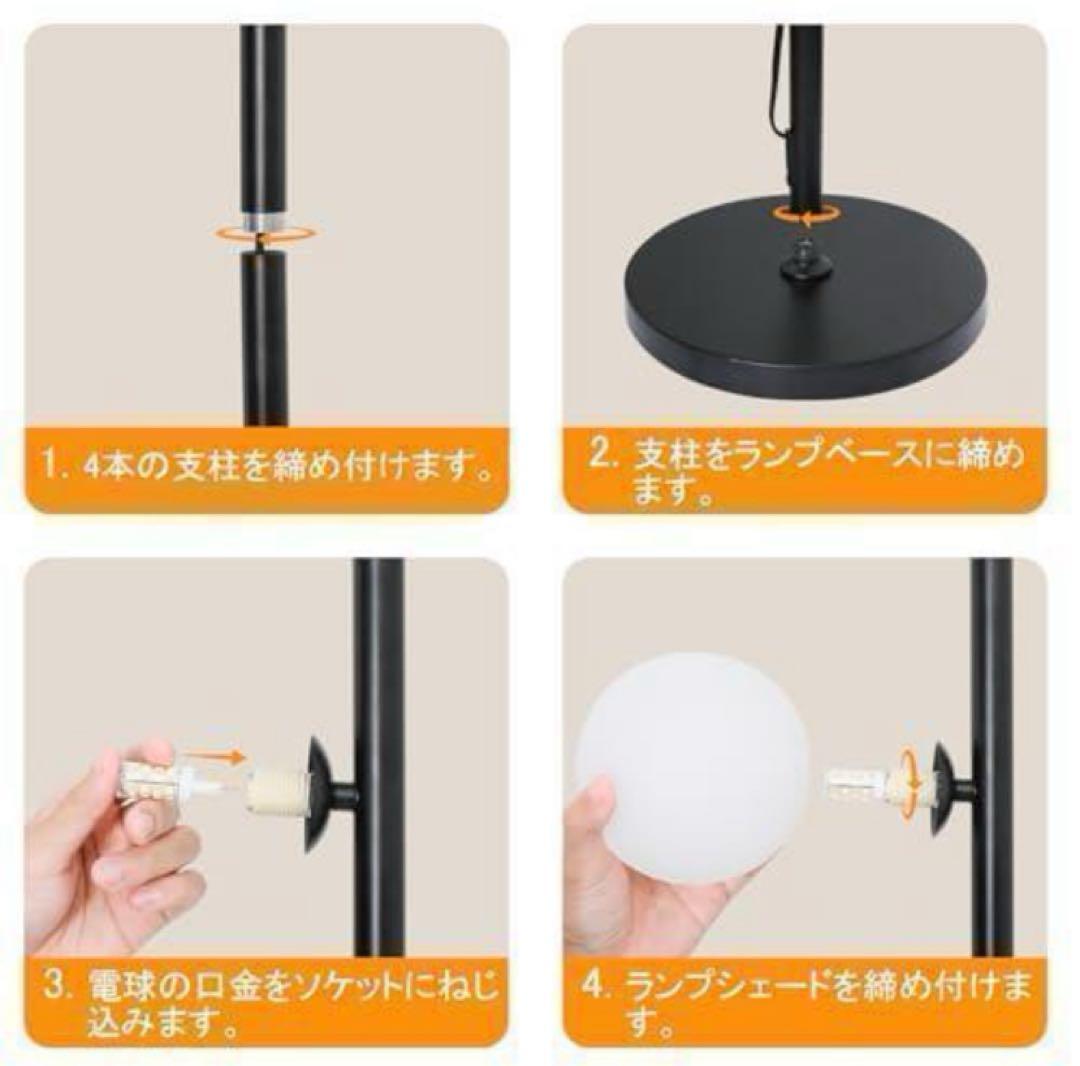 1. 4本の支柱を締め付けます。

2. 支柱をランプベースに締めます。

3. 電球の口金をソケットにねじ込みます。

4. ランプシェードを締め付けます。