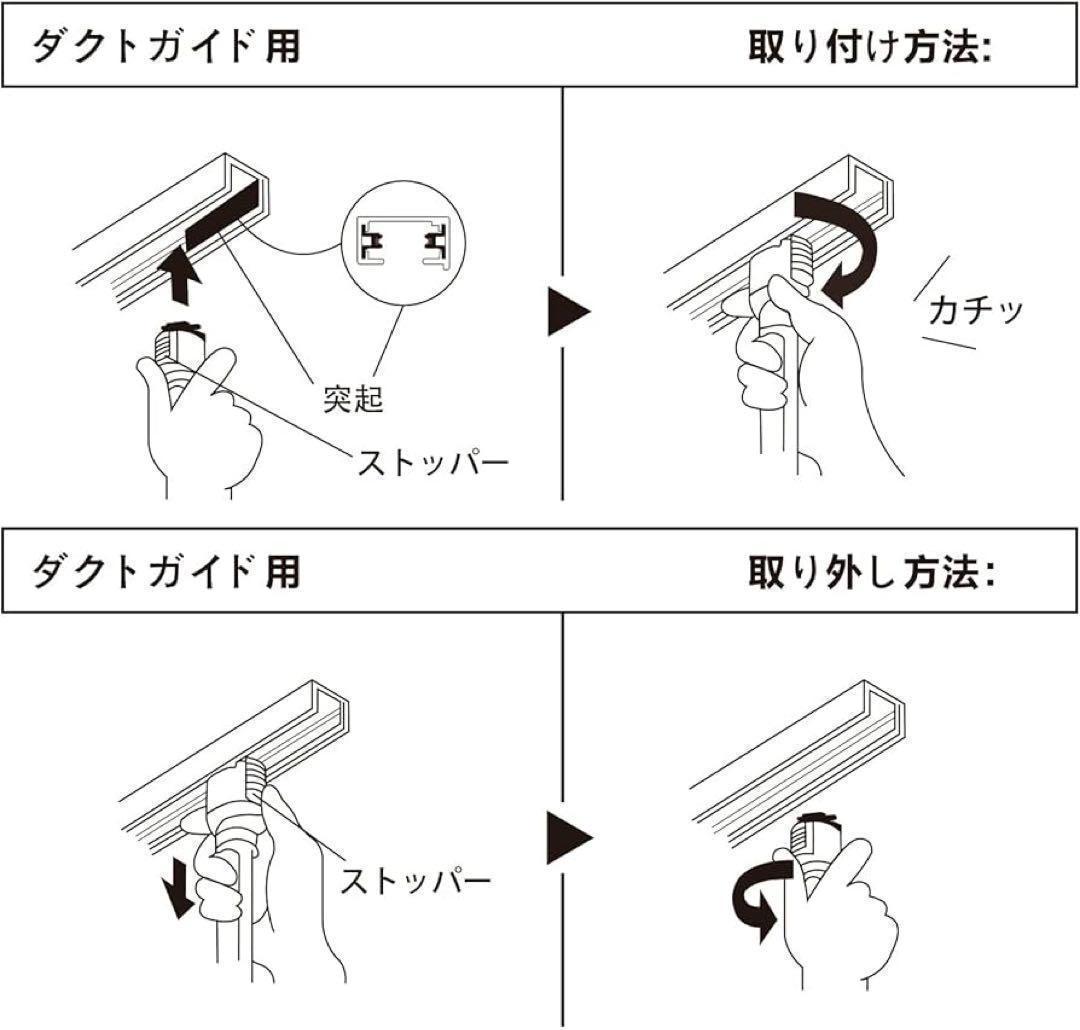 ダクトガイド用

取り付け方法:

突起

ストッパー

カチッ

ダクトガイド用

取り外し方法:

ストッパー