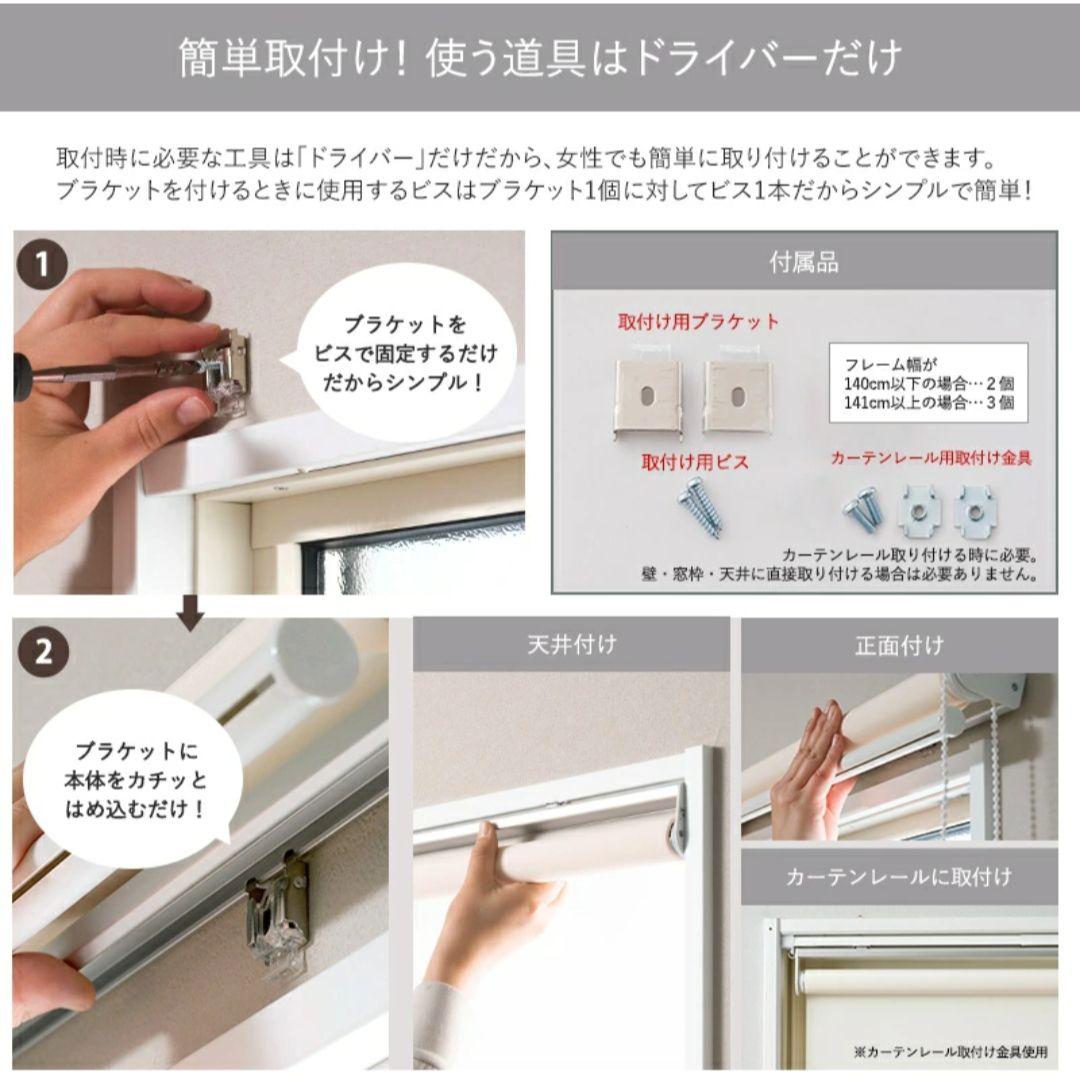 簡単取付け！使う道具はドライバーだけ

取付時に必要な工具は「ドライバー」だけだから、女性でも簡単に取り付けることができます。
ブラケットを付けるときに使用するビスはブラケット1個に対してビス1本だからシンプルで簡単！

1

ブラケットを
ビスで固定するだけ
だからシンプル！

付属品

取付け用ブラケット

フレーム幅が
140cm以下の場合…２個
141cm以上の場合…３個

取付け用ビス

カーテンレール用取付け金具

カーテンレール取り付ける時に必要。
壁・窓枠・天井に直接取り付ける場合は必要ありません。

2

ブラケットに
本体をカチッと
はめ込むだけ！

天井付け

正面付け

カーテンレールに取付け

※カーテンレール取付け金具使用