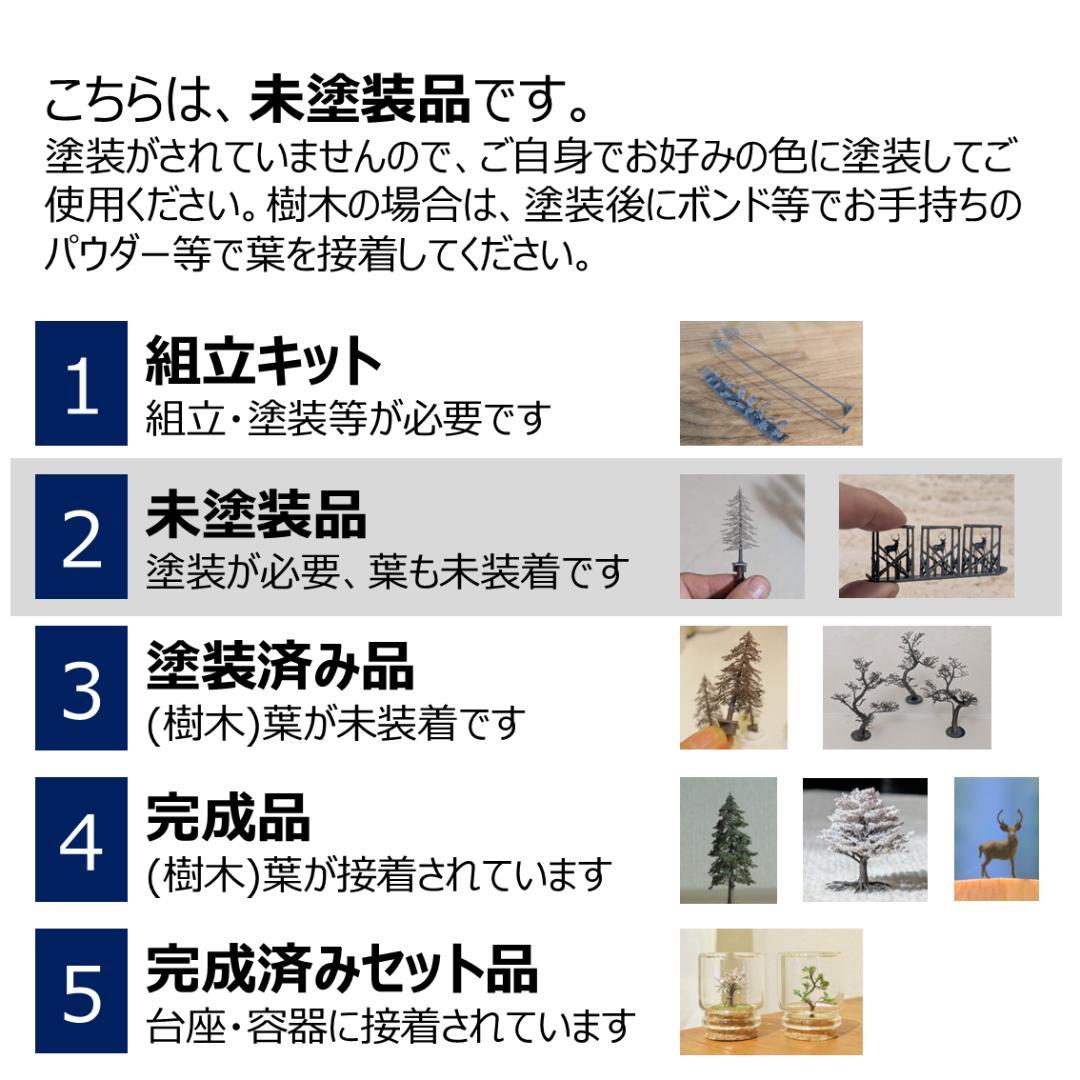 こちらは、未塗装品です。
塗装がされていませんので、ご自身でお好みの色に塗装してご使用ください。樹木の場合は、塗装後にボンド等でお手持ちのパウダー等で葉を接着してください。

1
組立キット
組立・塗装等が必要です

2
未塗装品
塗装が必要、葉も未装着です

3
塗装済み品
(樹木)葉が未装着です

4
完成品
(樹木)葉が接着されています

5
完成済みセット品
台座・容器に接着されています