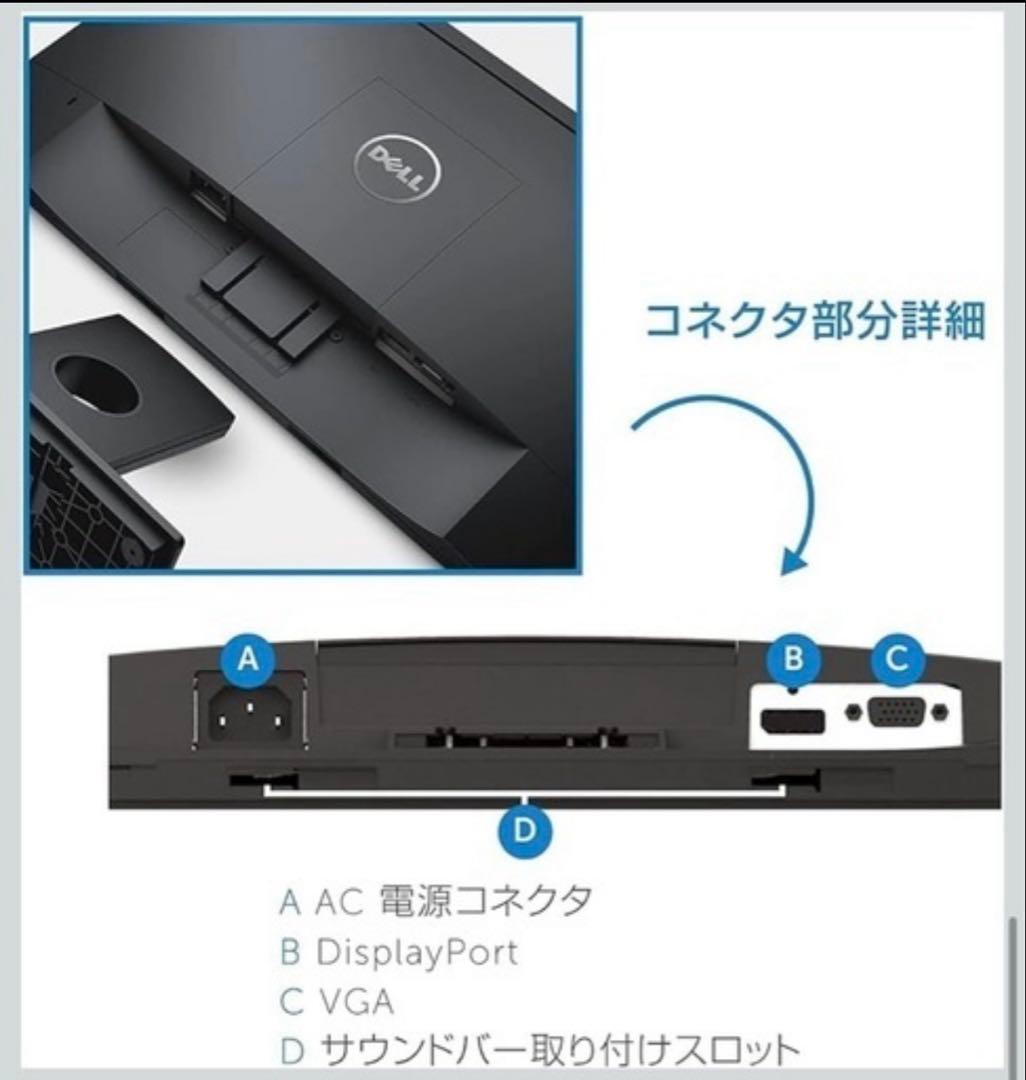 DELL

コネクタ部分詳細

A

B

C

D

A AC 電源コネクタ
B DisplayPort
C VGA
D サウンドバー取り付けスロット