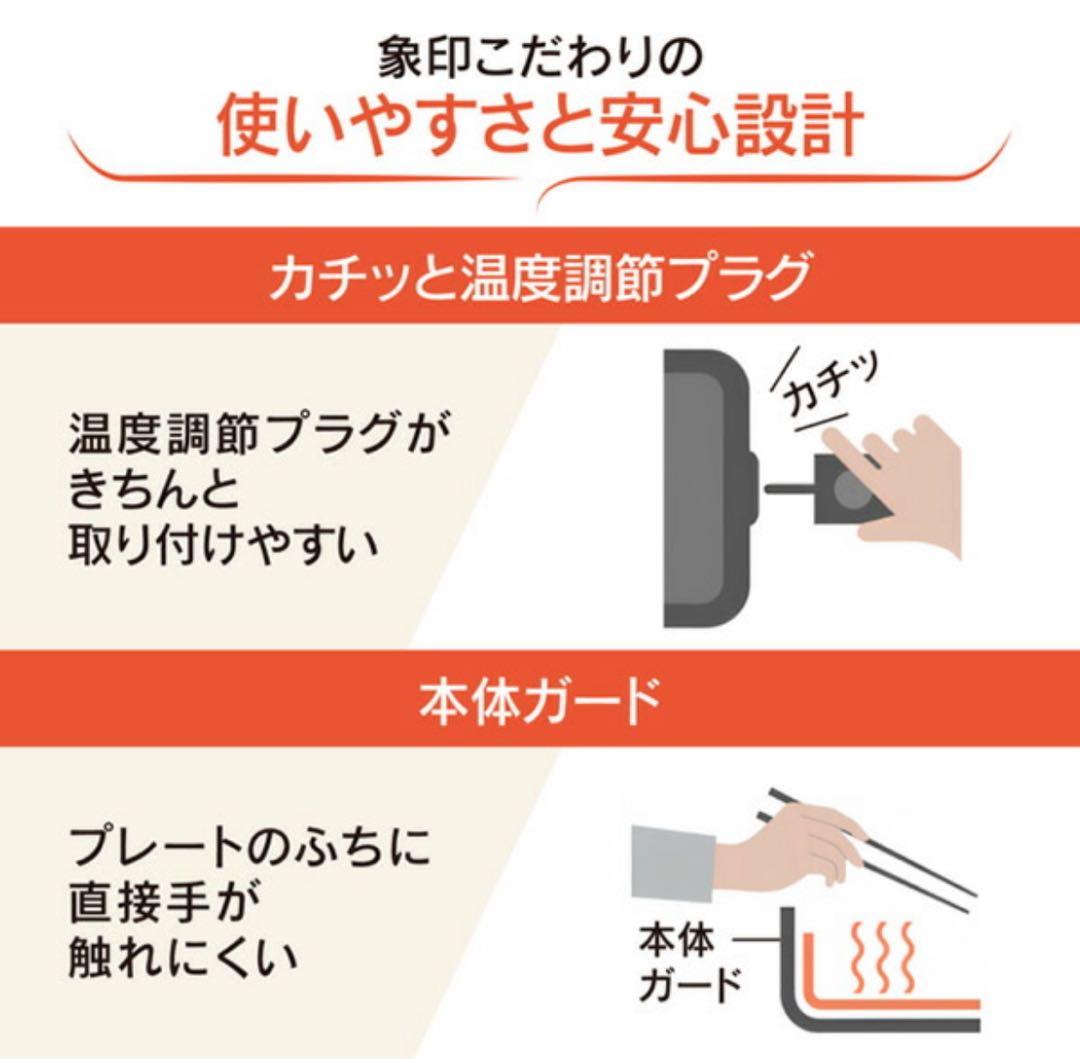 象印こだわりの
使いやすさと安心設計

カチッと温度調節プラグ

温度調節プラグがきちんと取り付けやすい

カチッ

本体ガード

プレートのふちに直接手が触れにくい

本体ガード