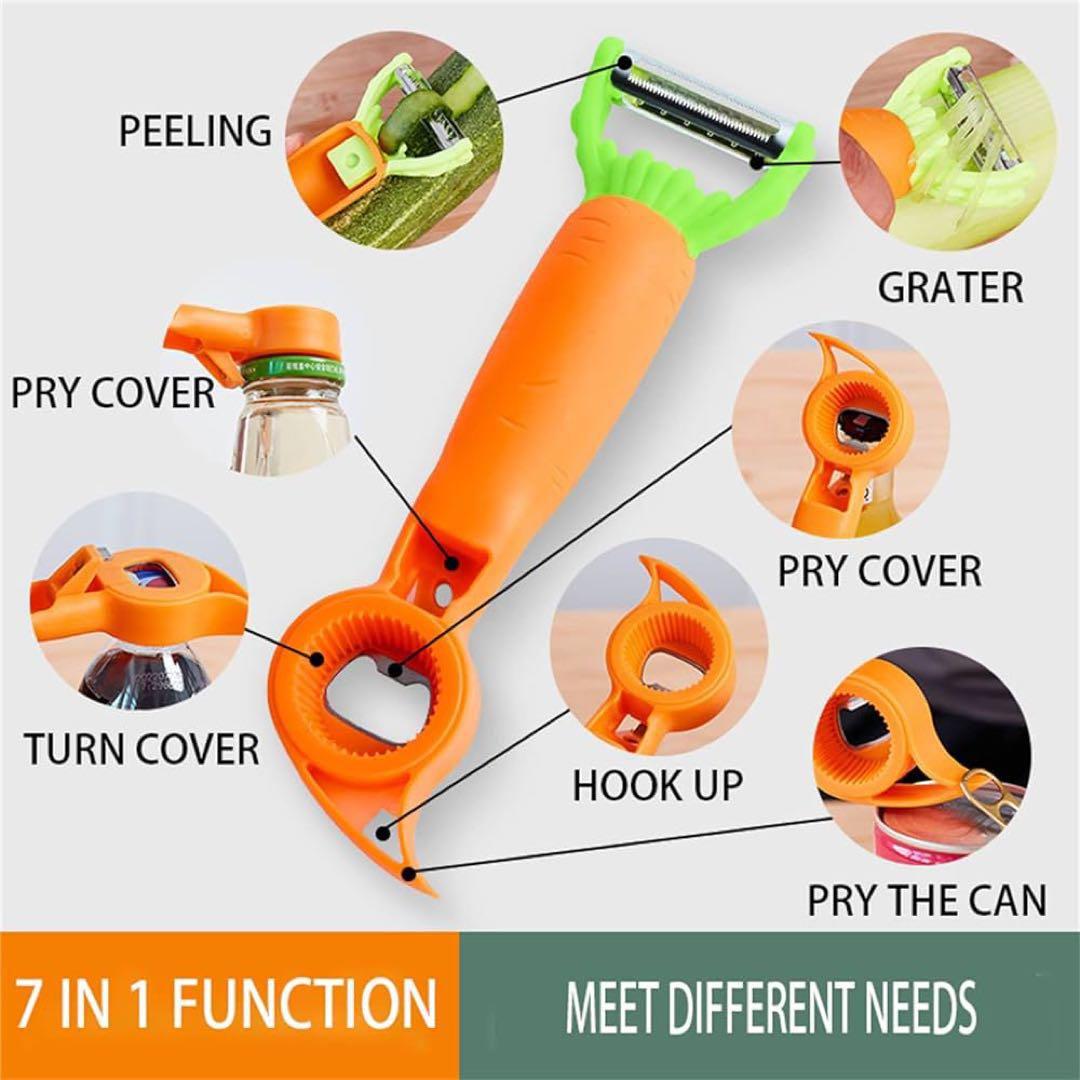 PEELING

GRATER

PRY COVER

PRY COVER

TURN COVER

HOOK UP

PRY THE CAN

7 IN 1 FUNCTION

MEET DIFFERENT NEEDS