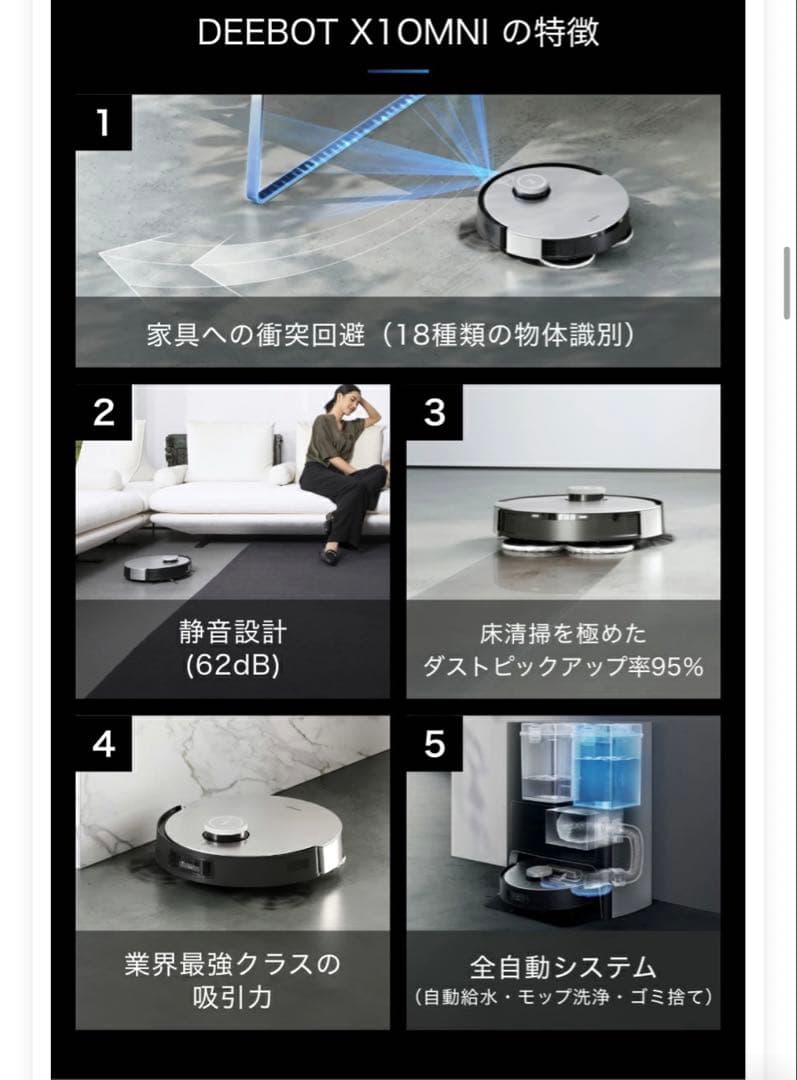 DEEBOT X1OMNI の特徴

1

家具への衝突回避（18種類の物体識別）

2

静音設計
(62dB)

3

床清掃を極めた
ダストピックアップ率95%

4

業界最強クラスの
吸引力

5

全自動システム
（自動給水・モップ洗浄・ゴミ捨て）