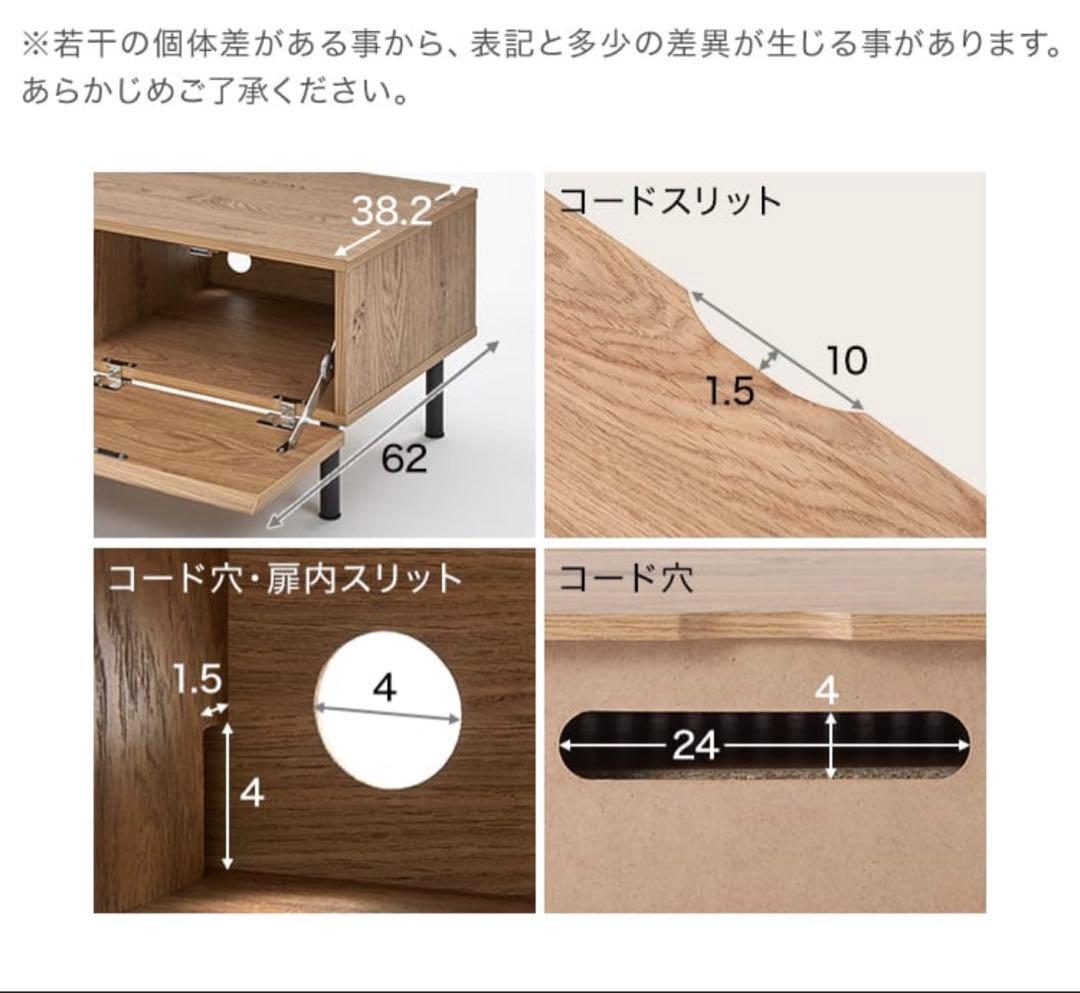 ※若干の個体差がある事から、表記と多少の差異が生じる事があります。あらかじめご了承ください。

38.2
62

コードスリット
10
1.5

コード穴・扉内スリット
1.5
4
4

コード穴
4
24