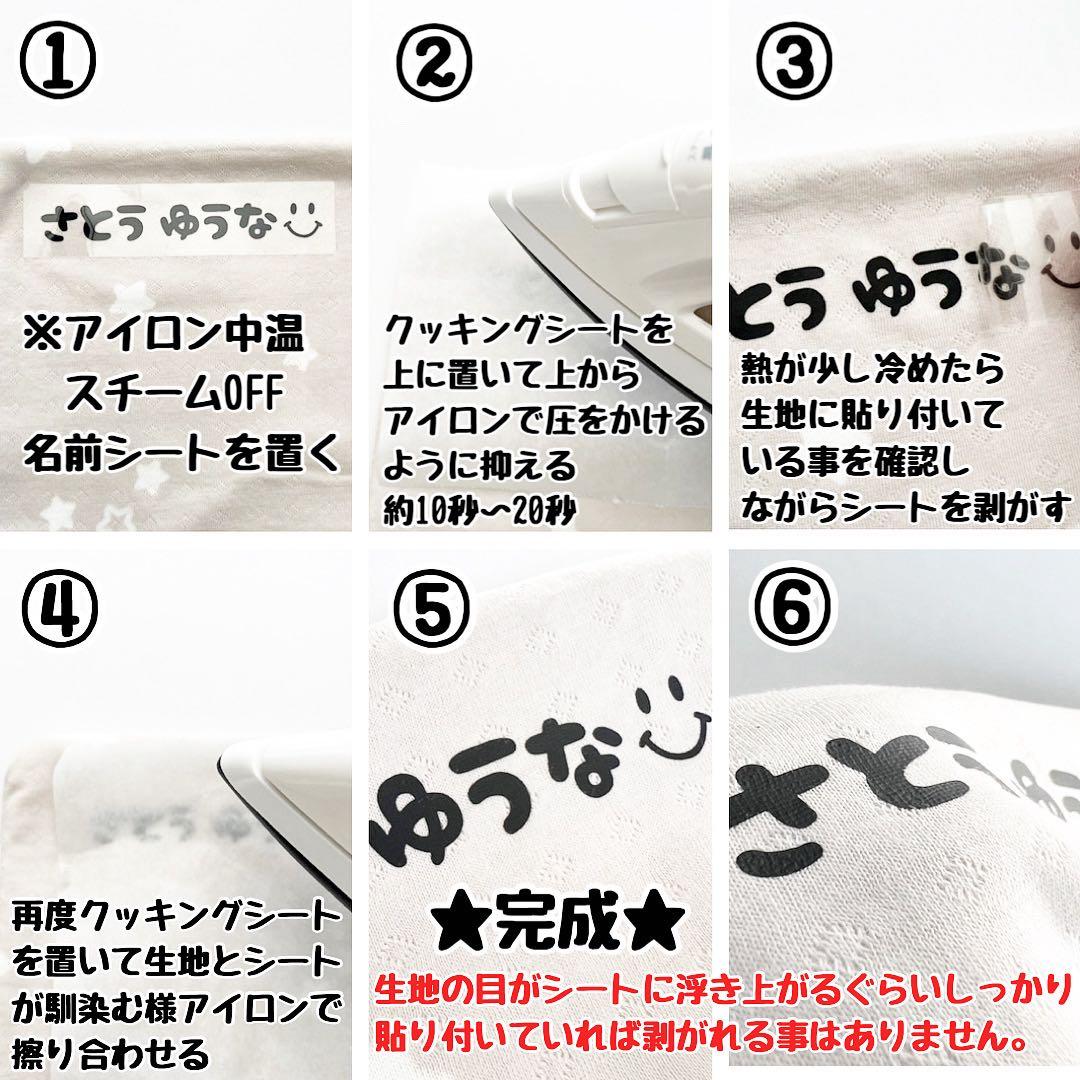 ①

さとう ゆうな

※アイロン中温
スチームOFF
名前シートを置く

②

クッキングシートを
上に置いて上から
アイロンで圧をかける
ように抑える
約10秒〜20秒

③

とう ゆうな

熱が少し冷めたら
生地に貼り付いて
いる事を確認し
ながらシートを剥がす

④

さとう ゆ

再度クッキングシート
を置いて生地とシート
が馴染む様アイロンで
擦り合わせる

⑤

ゆうな

★完成★

⑥

さとう

生地の目がシートに浮き上がるぐらいしっかり
貼り付いていれば剥がれる事はありません。