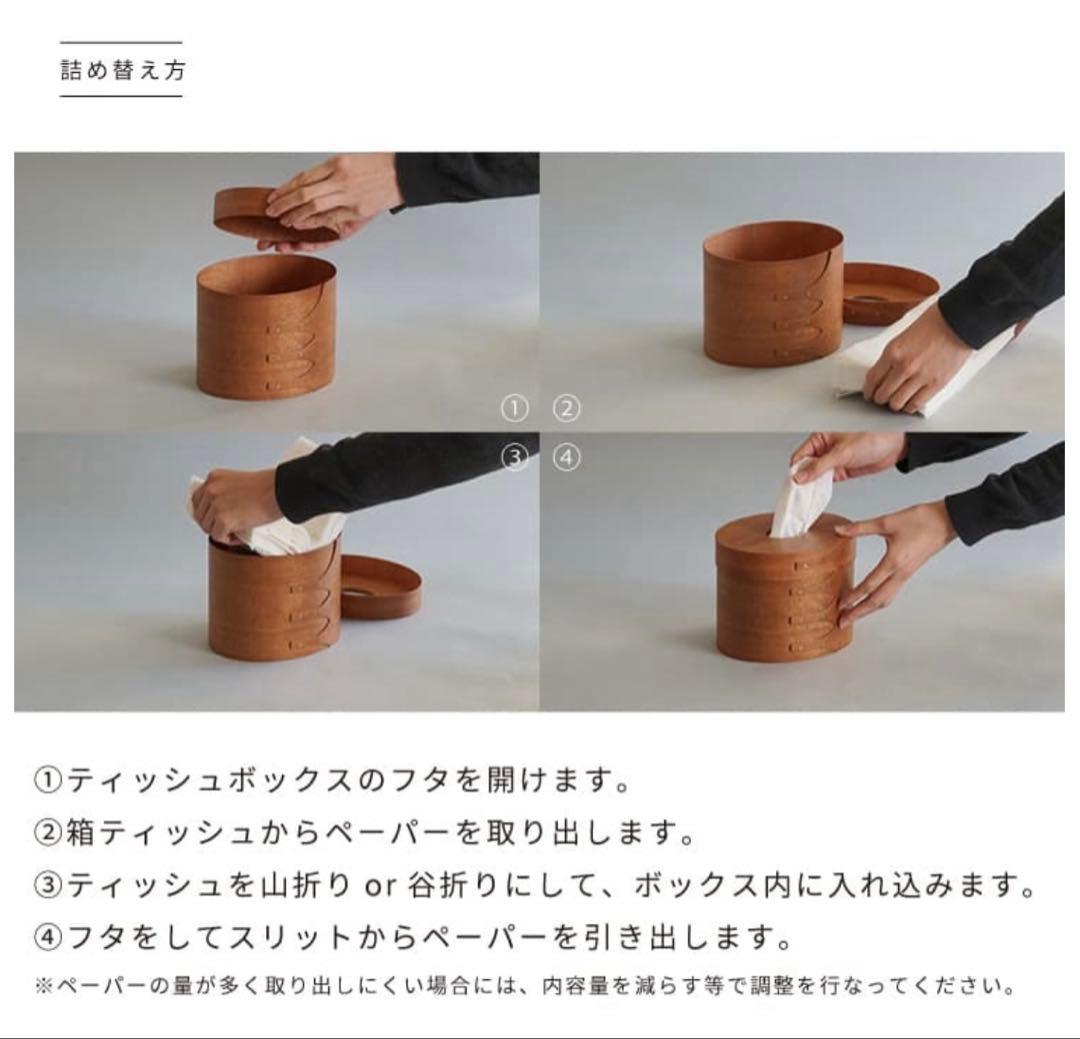 詰め替え方

① ②

③ ④

①ティッシュボックスのフタを開けます。
②箱ティッシュからペーパーを取り出します。
③ティッシュを山折り or 谷折りにして、ボックス内に入れ込みます。
④フタをしてスリットからペーパーを引き出します。
※ペーパーの量が多く取り出しにくい場合には、内容量を減らす等で調整を行なってください。