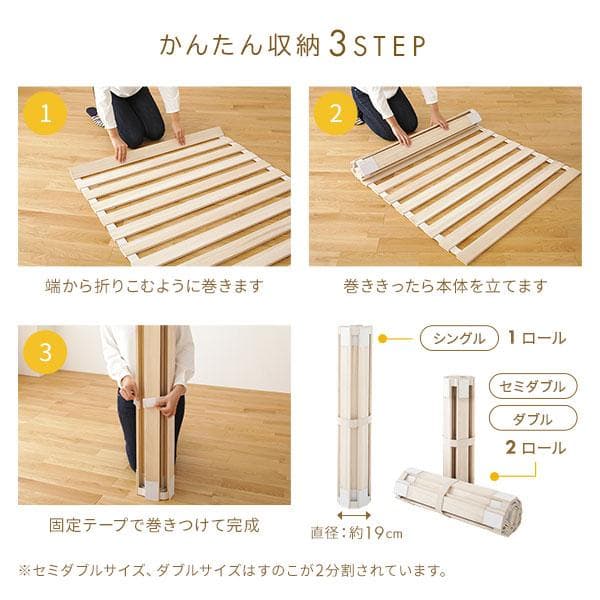 かんたん収納 3STEP

1

端から折りこむように巻きます

2

巻ききったら本体を立てます

3

固定テープで巻きつけて完成

シングル 1ロール

セミダブル

ダブル

2ロール

直径：約19cm

※セミダブルサイズ、ダブルサイズはすのこが2分割されています。