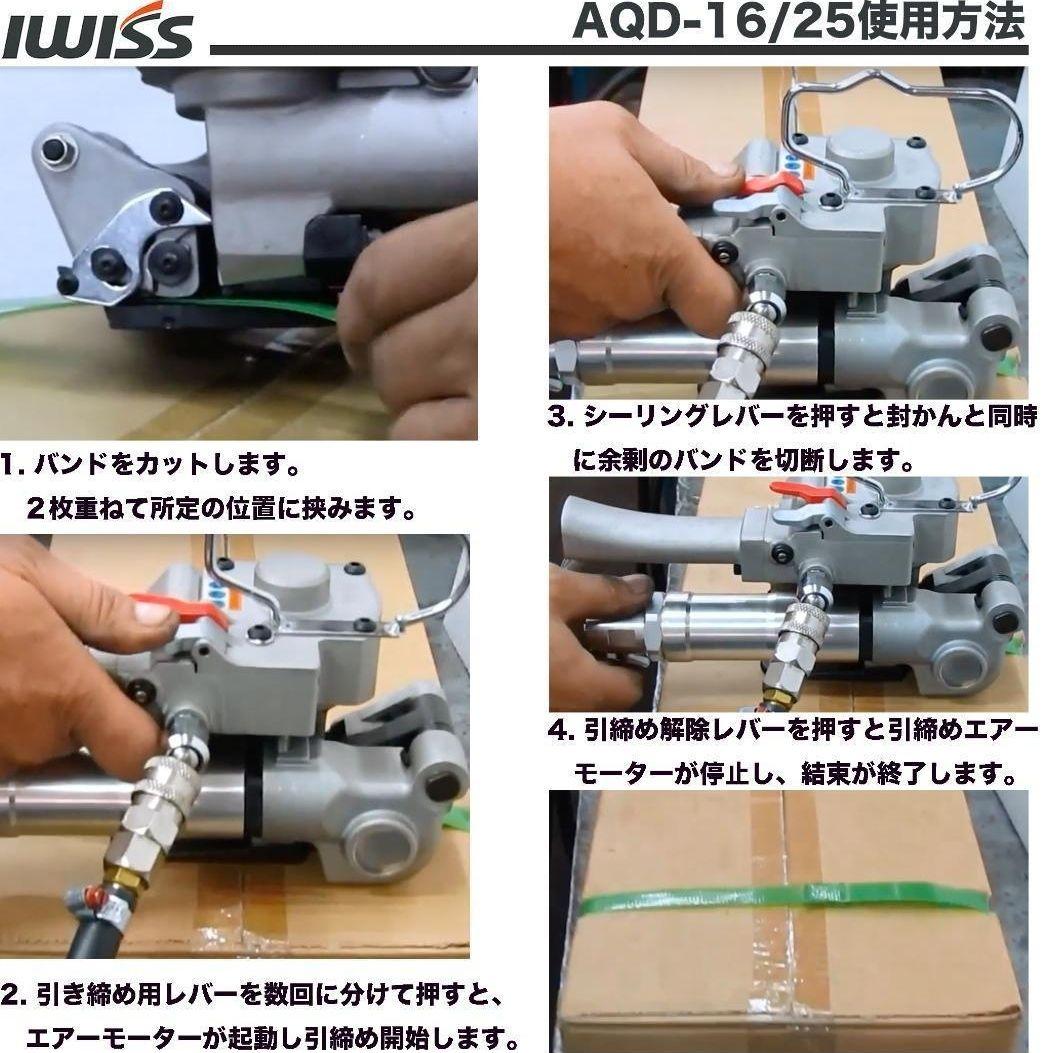 IWISS

AQD-16/25使用方法

1. バンドをカットします。
2枚重ねて所定の位置に挟みます。

2. 引き締め用レバーを数回に分けて押すと、エアーモーターが起動し引締め開始します。

3. シーリングレバーを押すと封かんと同時に余剰のバンドを切断します。

4. 引締め解除レバーを押すと引締めエアーモーターが停止し、結束が終了します。