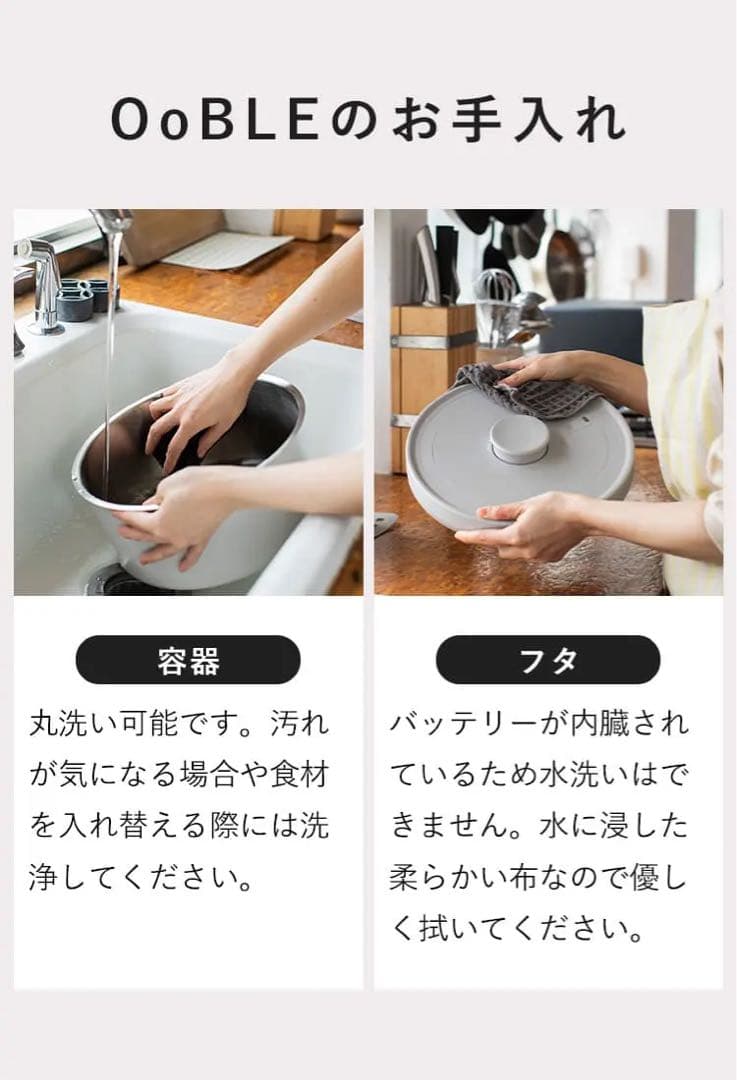 OoBLEのお手入れ

容器

丸洗い可能です。汚れが気になる場合や食材を入れ替える際には洗浄してください。

フタ

バッテリーが内臓されているため水洗いはできません。水に浸した柔らかい布なので優しく拭いてください。