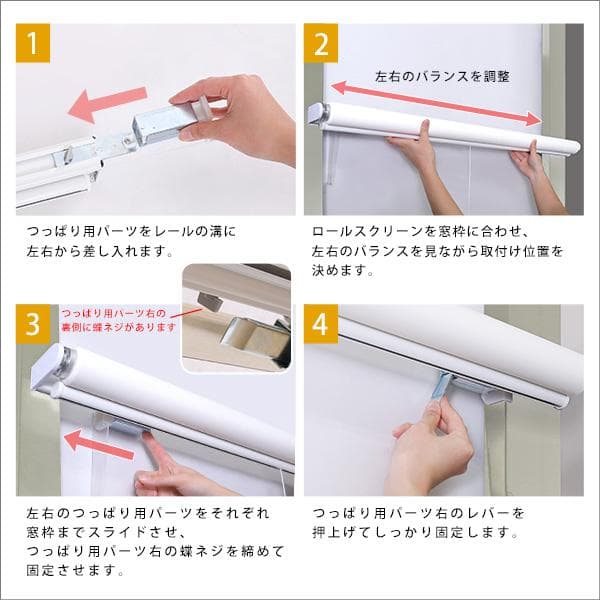 1

つっぱり用パーツをレールの溝に左右から差し入れます。

2

左右のバランスを調整

ロールスクリーンを窓枠に合わせ、左右のバランスを見ながら取付け位置を決めます。

3

つっぱり用パーツ右の裏側に蝶ネジがあります

左右のつっぱり用パーツをそれぞれ窓枠までスライドさせ、つっぱり用パーツ右の蝶ネジを締めて固定させます。

4

つっぱり用パーツ右のレバーを押上げてしっかり固定します。