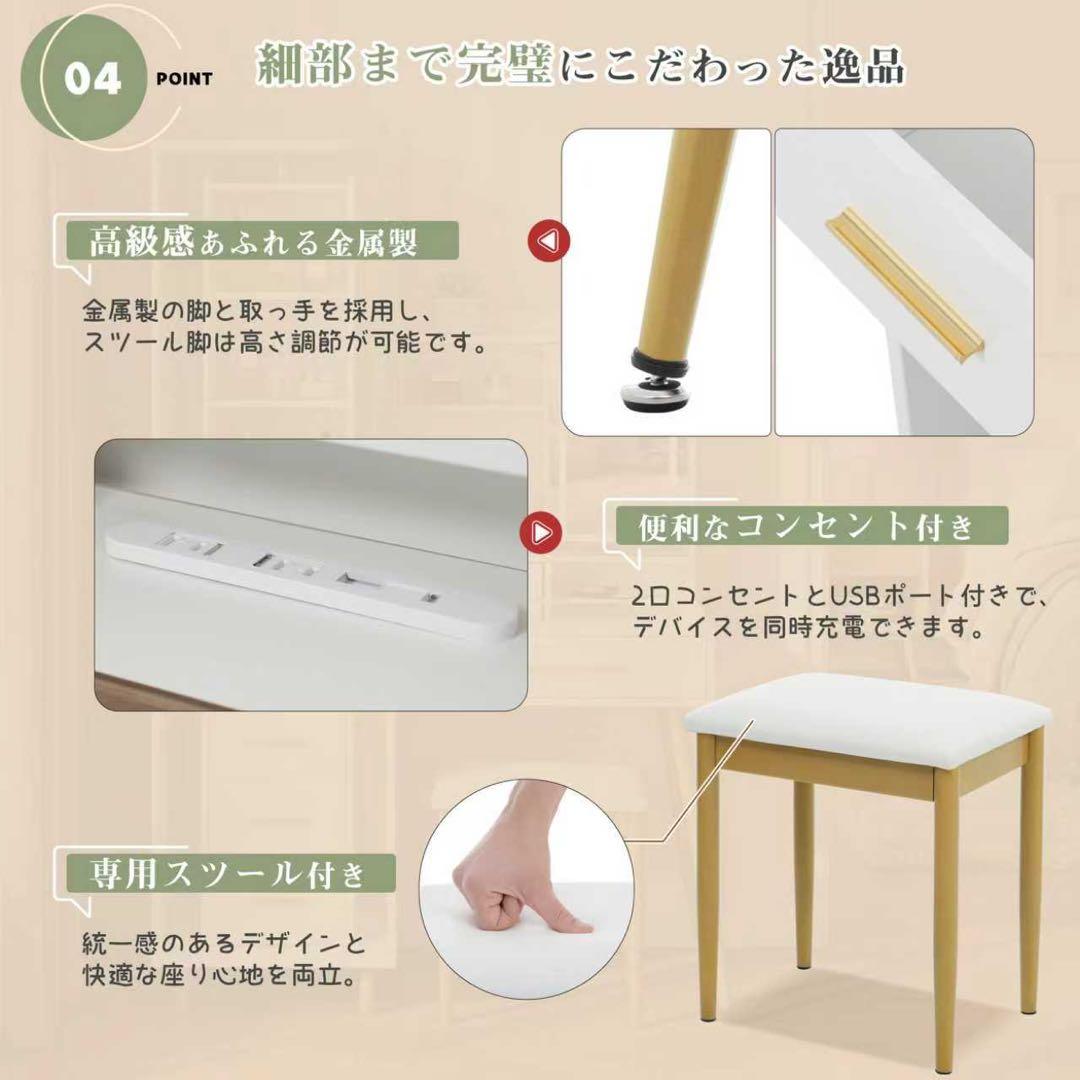 04 POINT

細部まで完璧にこだわった逸品

高級感あふれる金属製

金属製の脚と取っ手を採用し、スツール脚は高さ調節が可能です。

便利なコンセント付き

2口コンセントとUSBポート付きで、デバイスを同時充電できます。

専用スツール付き

統一感のあるデザインと快適な座り心地を両立。