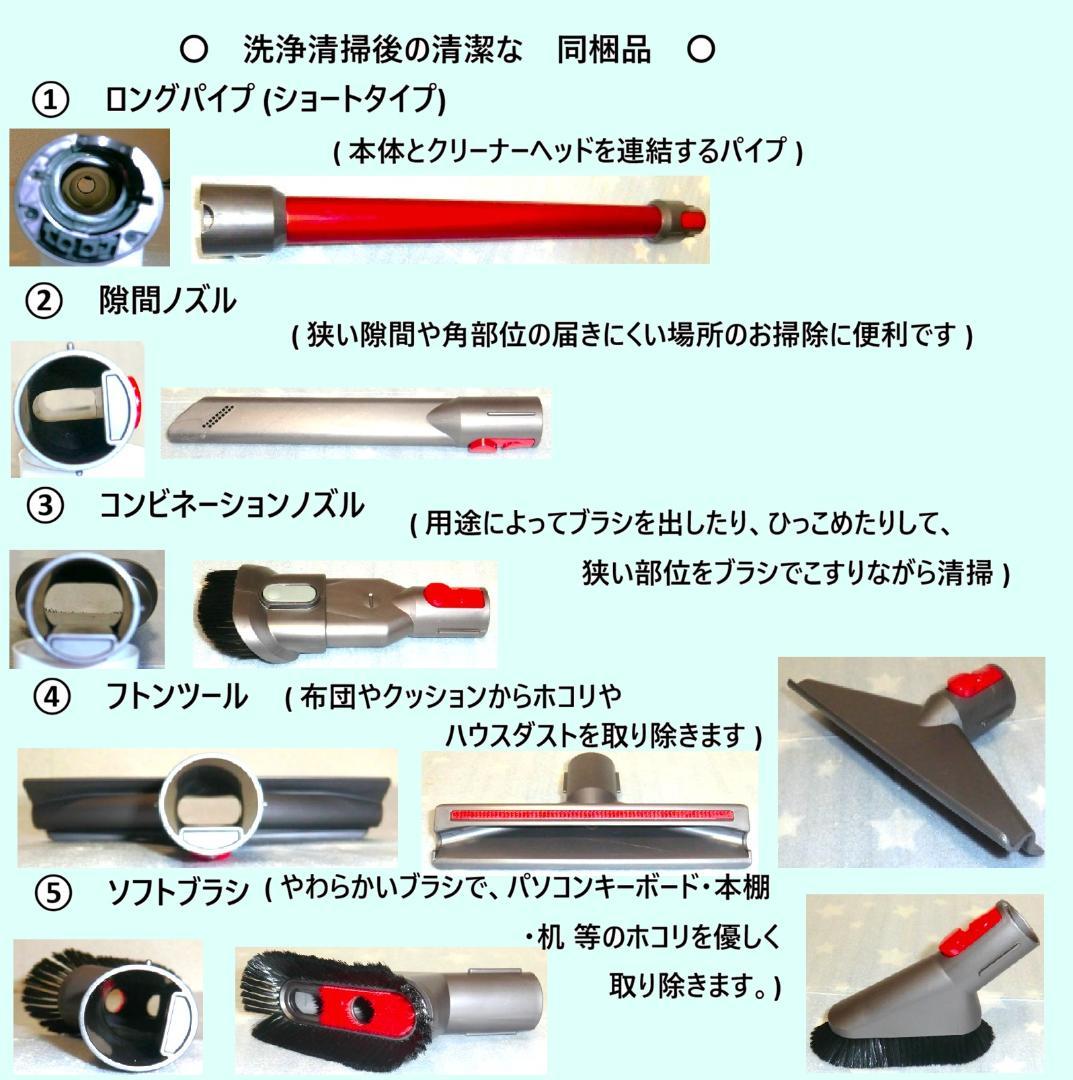 ○　洗浄清掃後の清潔な　同梱品　○

①　ロングパイプ (ショートタイプ)

( 本体とクリーナーヘッドを連結するパイプ )

②　隙間ノズル

( 狭い隙間や角部位の届きにくい場所のお掃除に便利です )

③　コンビネーションノズル

( 用途によってブラシを出したり、ひっこめたりして、狭い部位をブラシでこすりながら清掃 )

④　フトンツール　( 布団やクッションからホコリやハウスダストを取り除きます )

⑤　ソフトブラシ ( やわらかいブラシで、パソコンキーボード・本棚・机 等のホコリを優しく取り除きます。)