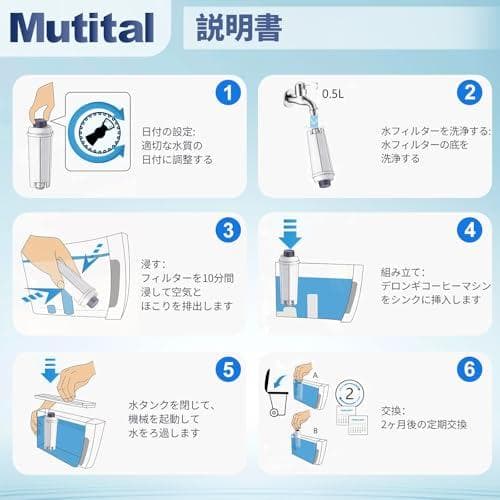 Mutital

説明書

1

日付の設定:
適切な水質の
日付に調整する

2

0.5L

水フィルターを洗浄する:
水フィルターの底を
洗浄する

3

浸す:
フィルターを10分間
浸して空気と
ほこりを排出します

4

組み立て:
デロンギコーヒーマシン
をシンクに挿入します

5

水タンクを閉じて、
機械を起動して
水をろ過します

6

A

B

2

交換:
2ヶ月後の定期交換