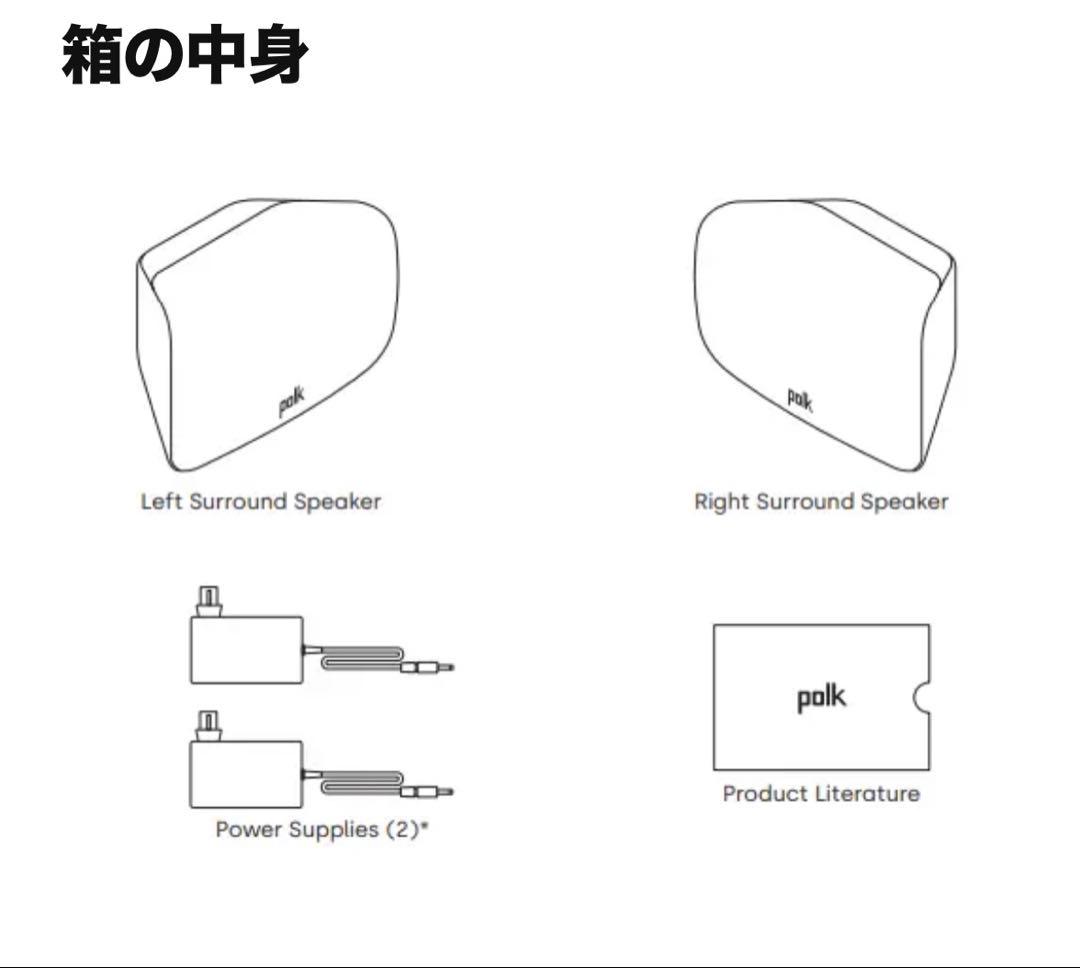 箱の中身

polk

Left Surround Speaker

polk

Right Surround Speaker

Power Supplies (2)*

polk

Product Literature