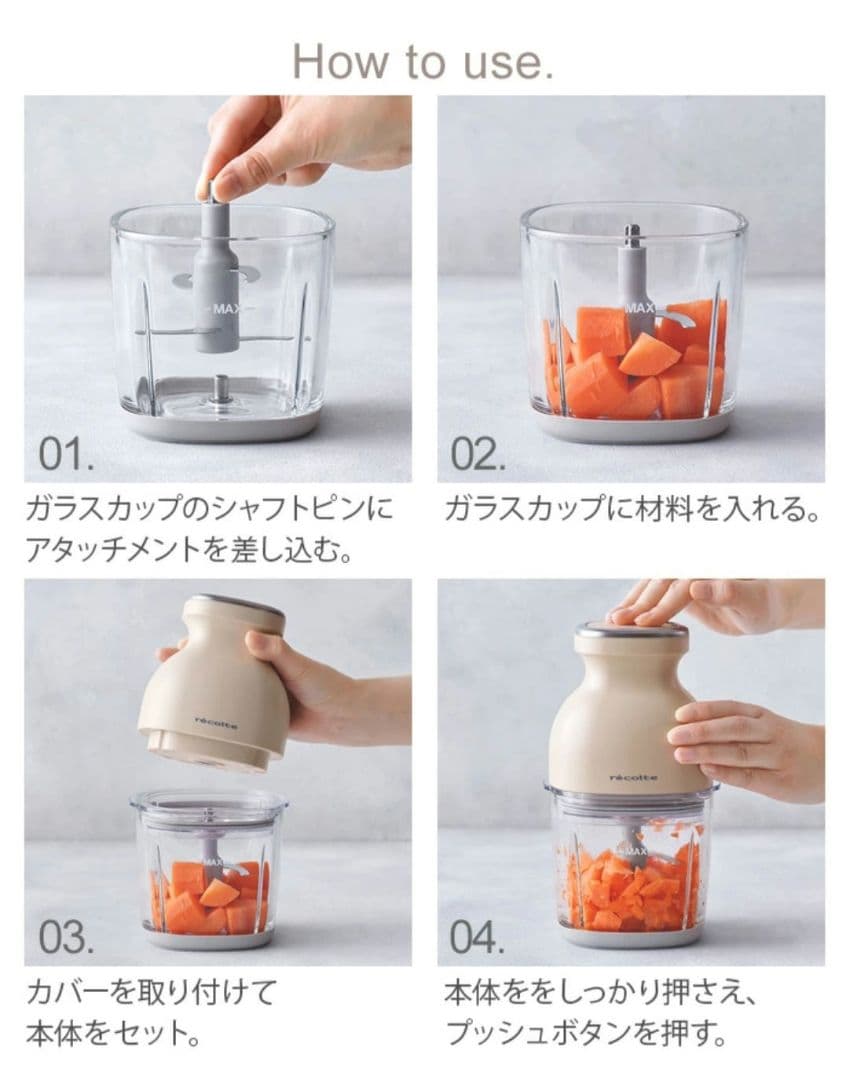 How to use.

MAX

01.

ガラスカップのシャフトピンにアタッチメントを差し込む。

MAX

02.

ガラスカップに材料を入れる。

récolte

MAX

03.

カバーを取り付けて本体をセット。

récolte

MAX

04.

本体ををしっかり押さえ、プッシュボタンを押す。