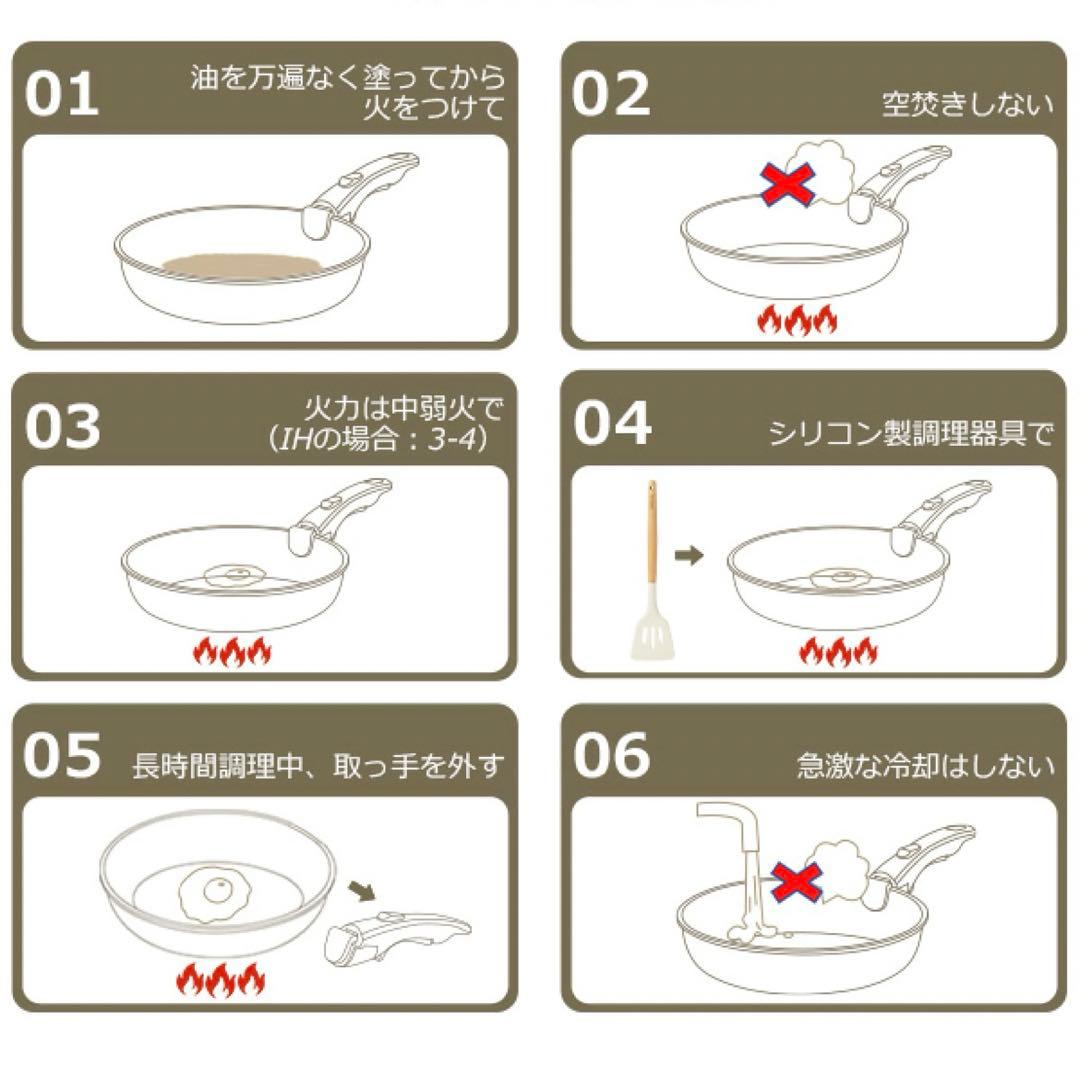 01 油を万遍なく塗ってから火をつけて

02 空焚きしない

03 火力は中弱火で（IHの場合：3-4）

04 シリコン製調理器具で

05 長時間調理中、取っ手を外す

06 急激な冷却はしない