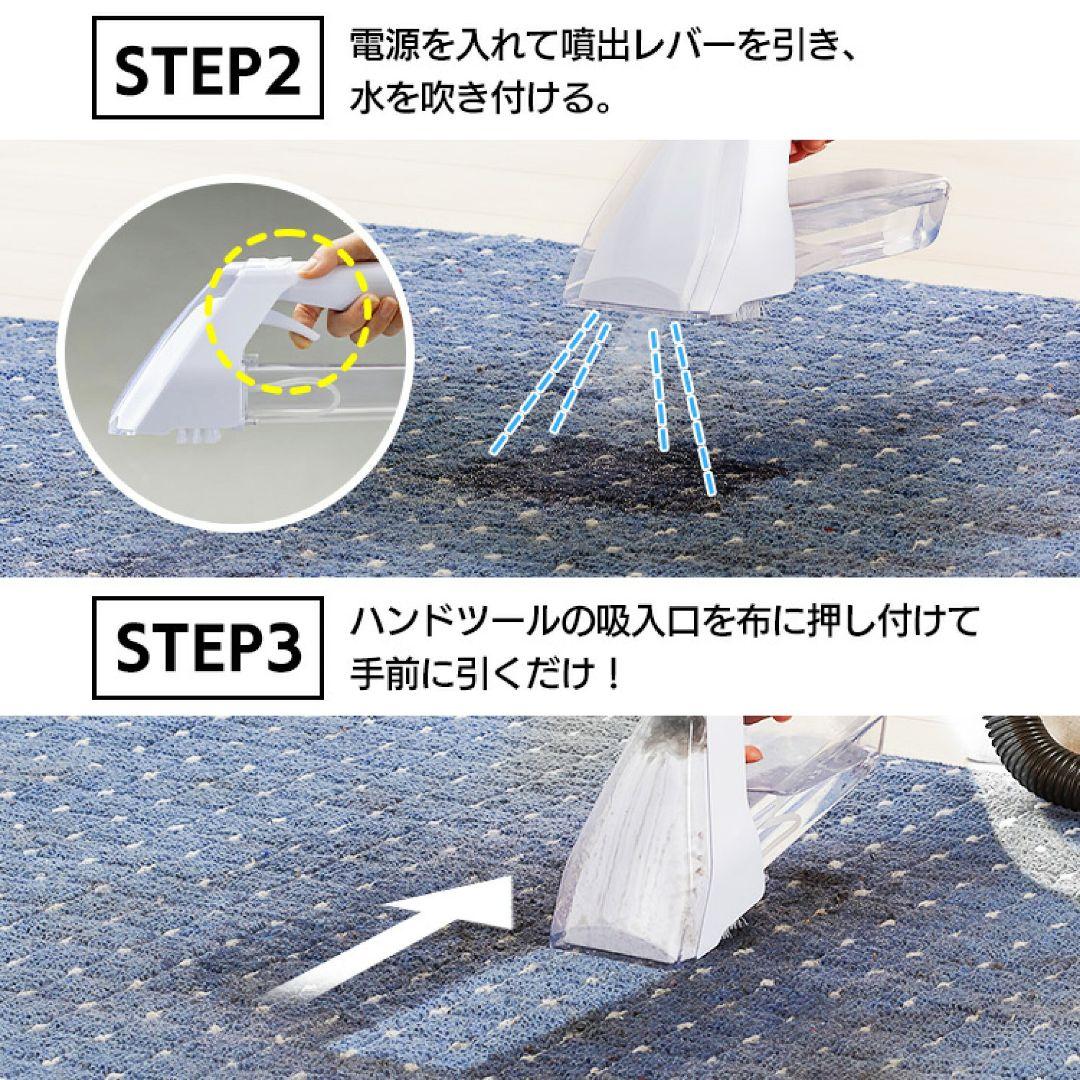 STEP2

電源を入れて噴出レバーを引き、水を吹き付ける。

STEP3

ハンドツールの吸入口を布に押し付けて手前に引くだけ！