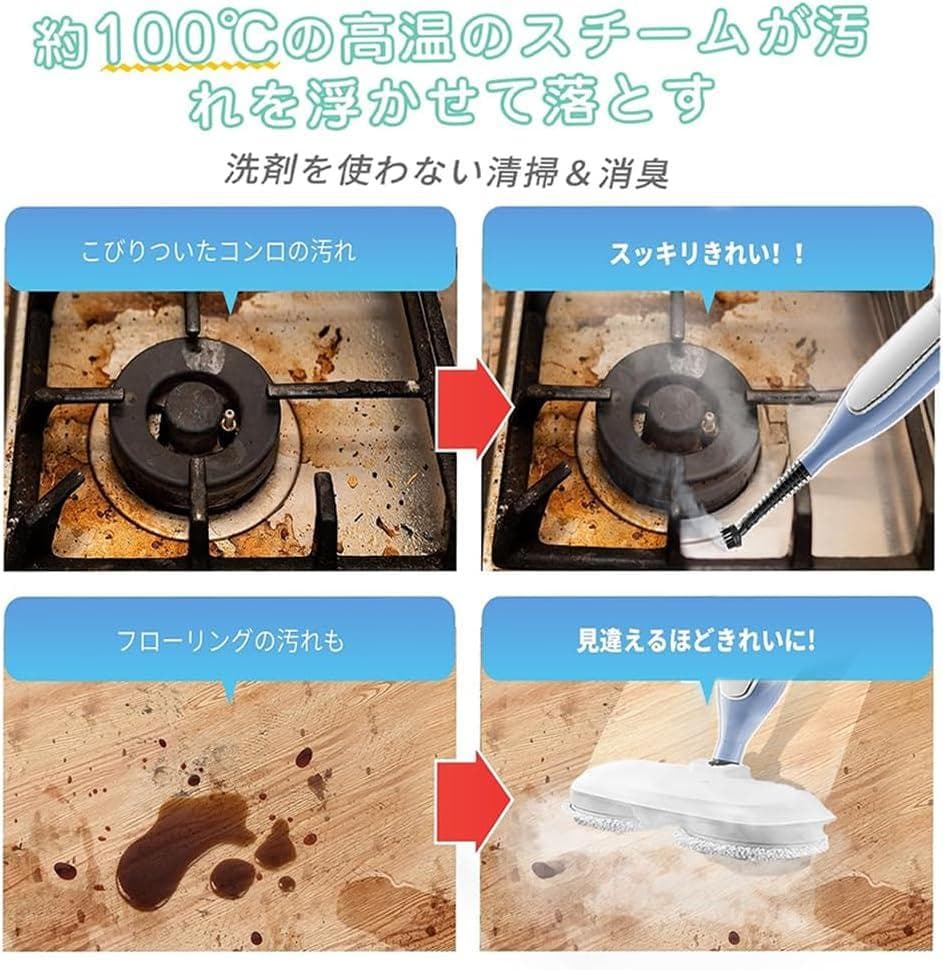 約100℃の高温のスチームが汚れを浮かせて落とす

洗剤を使わない清掃＆消臭

こびりついたコンロの汚れ

スッキリきれい！！

フローリングの汚れも

見違えるほどきれいに!