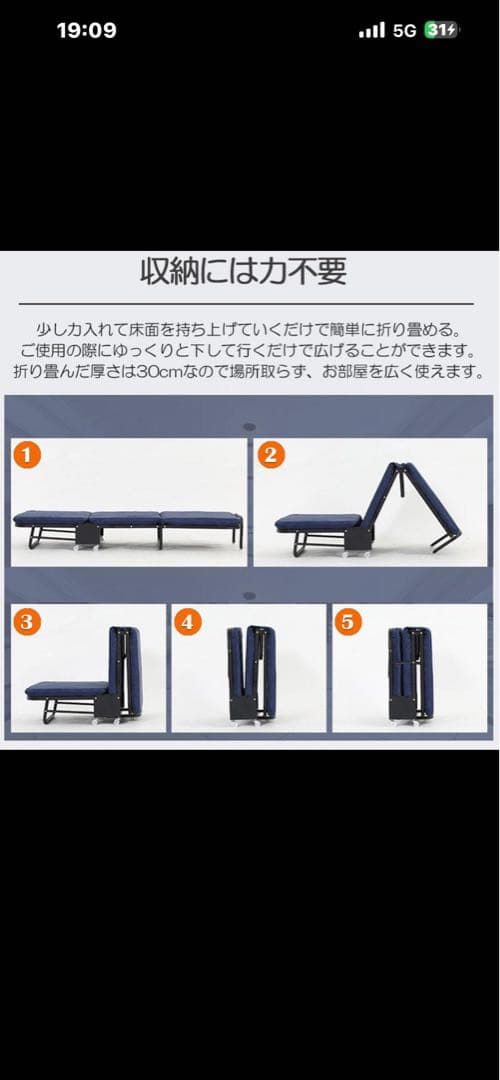 19:09
5G 31

収納には力不要

少し力入れて床面を持ち上げていくだけで簡単に折り畳める。
ご使用の際にゆっくりと下して行くだけで広げることができます。
折り畳んだ厚さは30cmなので場所取らず、お部屋を広く使えます。

1
2
3
4
5