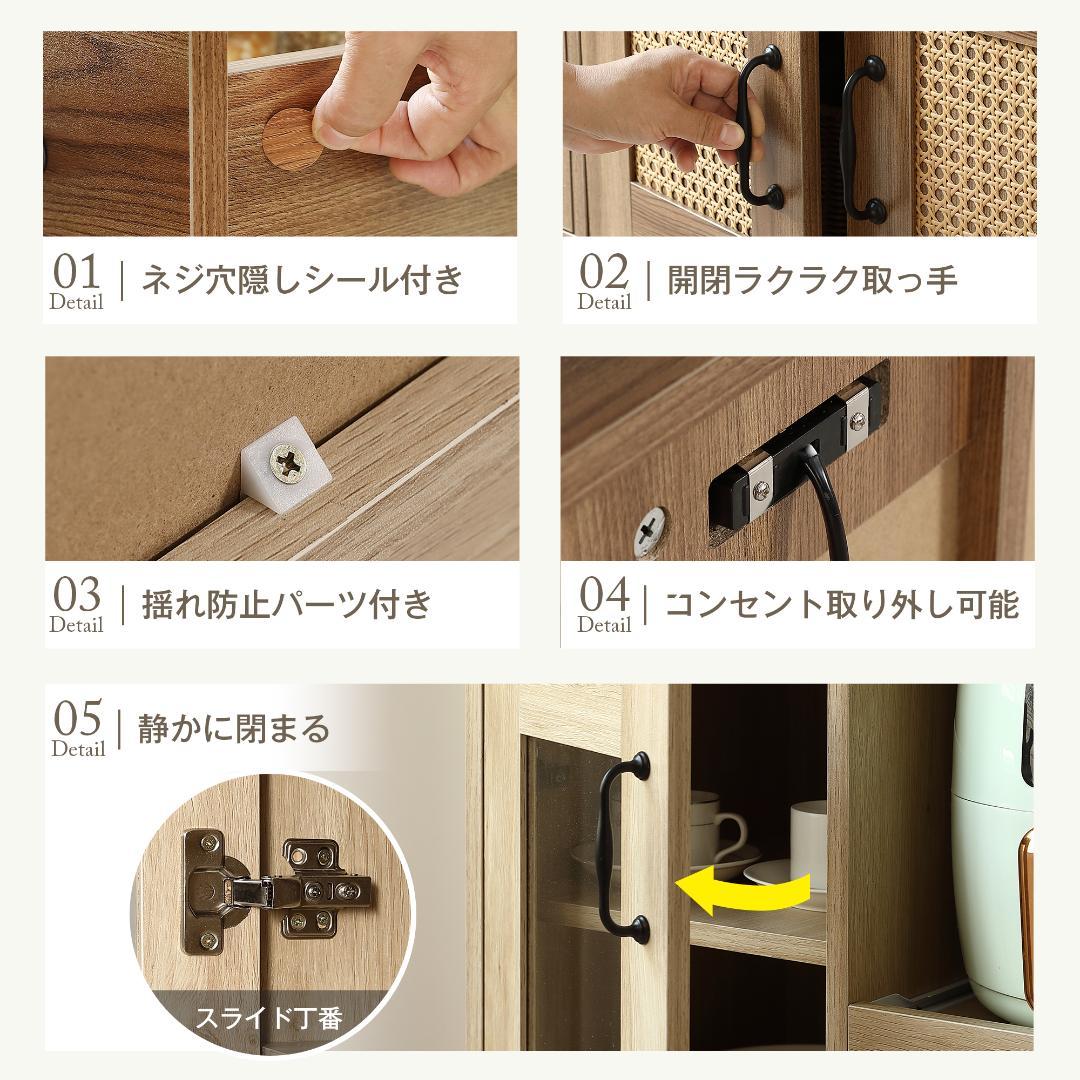 01 Detail | ネジ穴隠しシール付き

02 Detail | 開閉ラクラク取っ手

03 Detail | 揺れ防止パーツ付き

04 Detail | コンセント取り外し可能

05 Detail | 静かに閉まる

スライド丁番