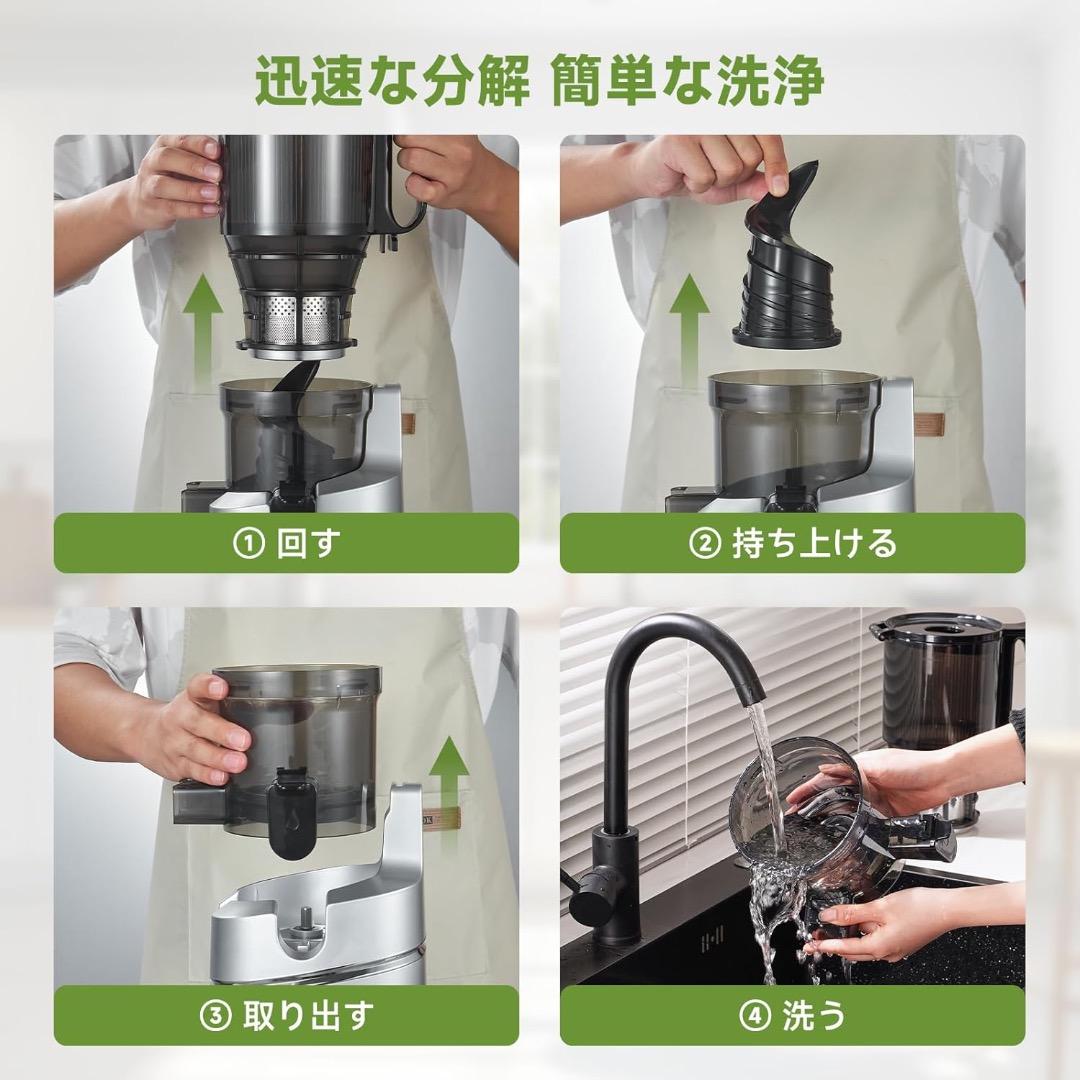 迅速な分解 簡単な洗浄

① 回す

② 持ち上げる

③ 取り出す

④ 洗う