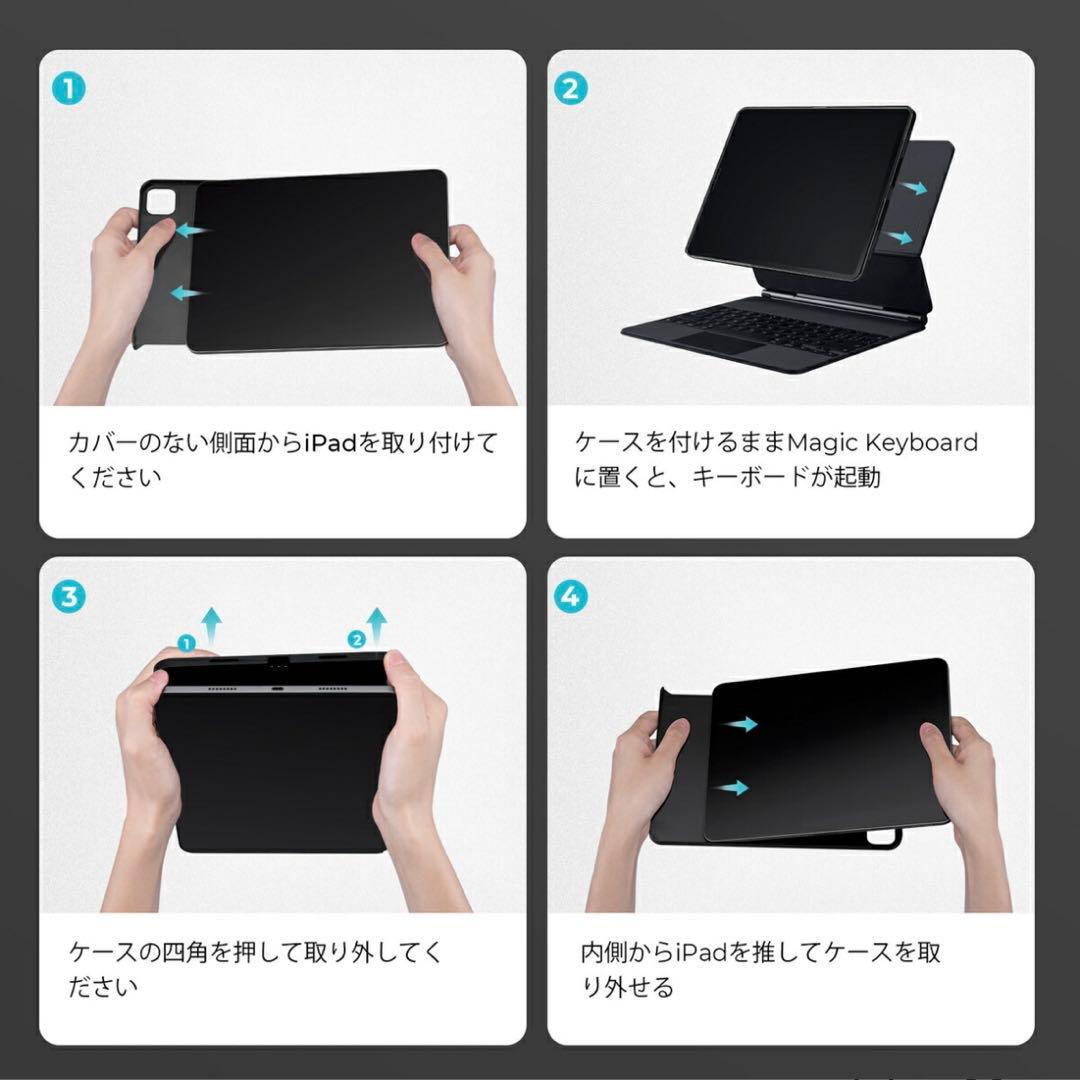 1

カバーのない側面からiPadを取り付けてください

2

ケースを付けるままMagic Keyboardに置くと、キーボードが起動

3

1 2

ケースの四角を押して取り外してください

4

内側からiPadを推してケースを取り外せる