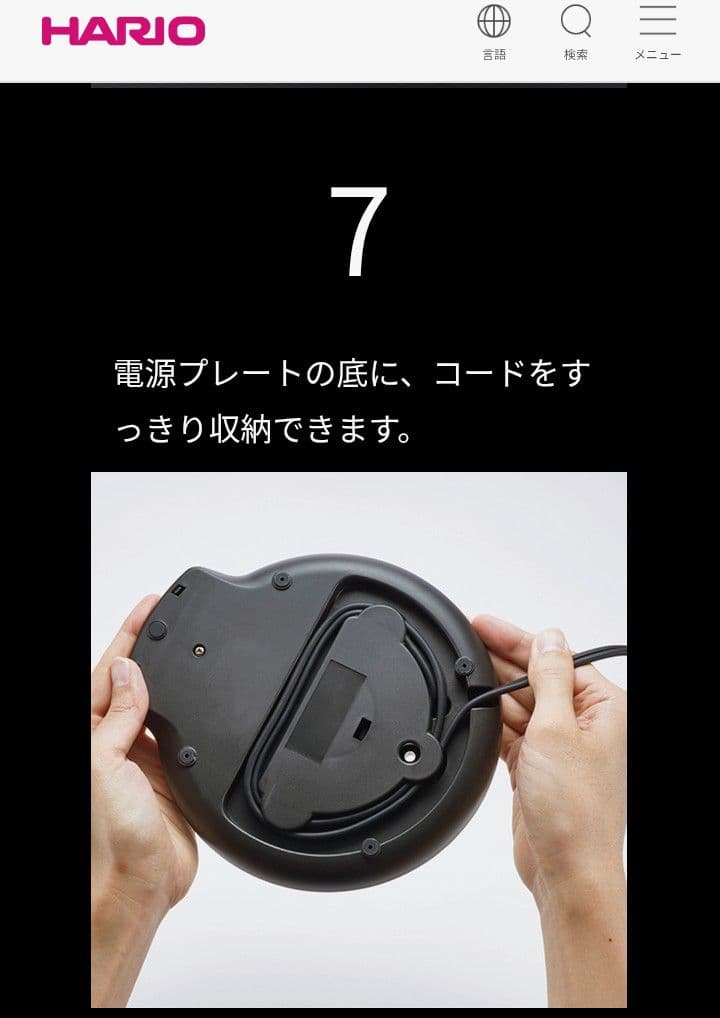 HARIO

言語

検索

メニュー

7

電源プレートの底に、コードをすっきり収納できます。