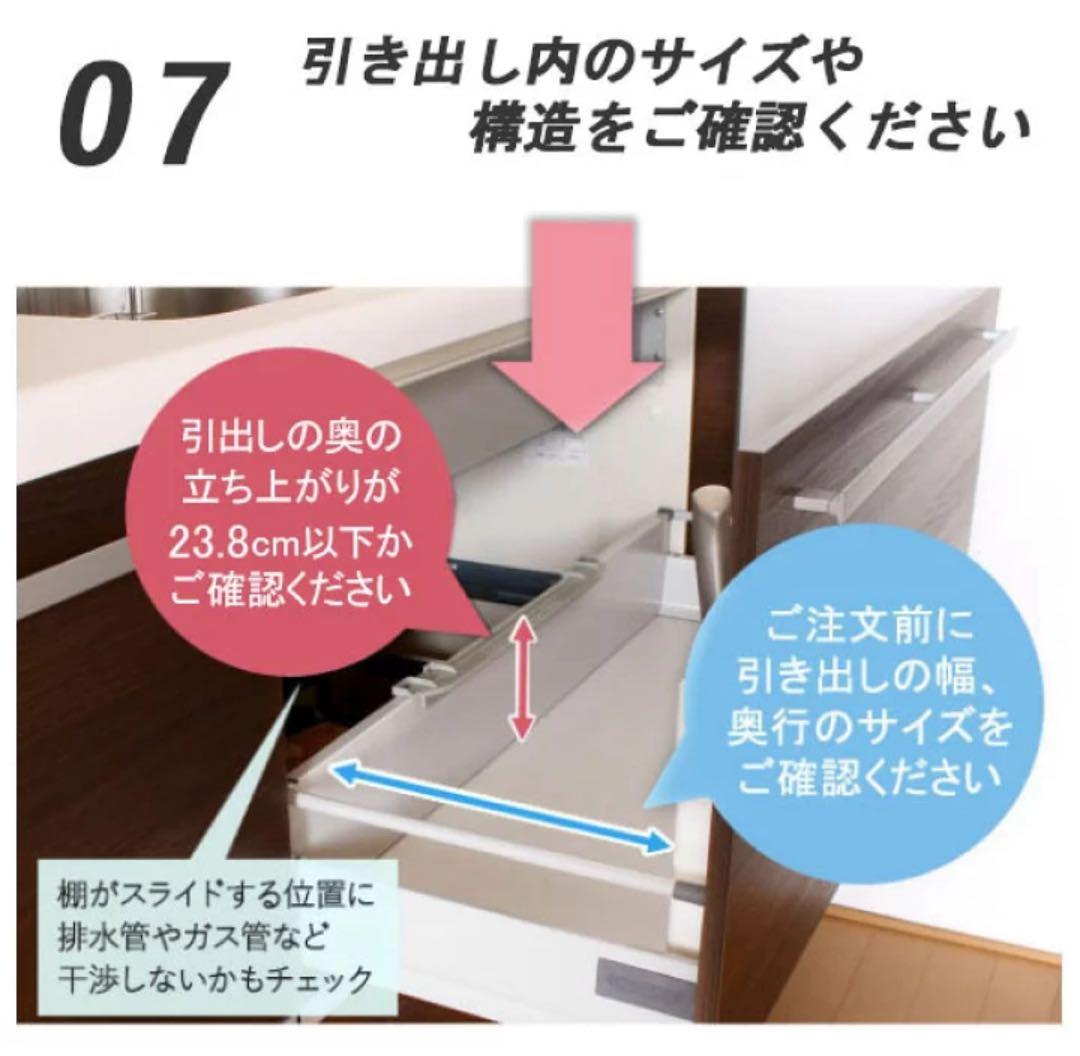 07 引き出し内のサイズや構造をご確認ください

引出しの奥の立ち上がりが23.8cm以下かご確認ください

ご注文前に引き出しの幅、奥行のサイズをご確認ください

棚がスライドする位置に排水管やガス管など干渉しないかもチェック