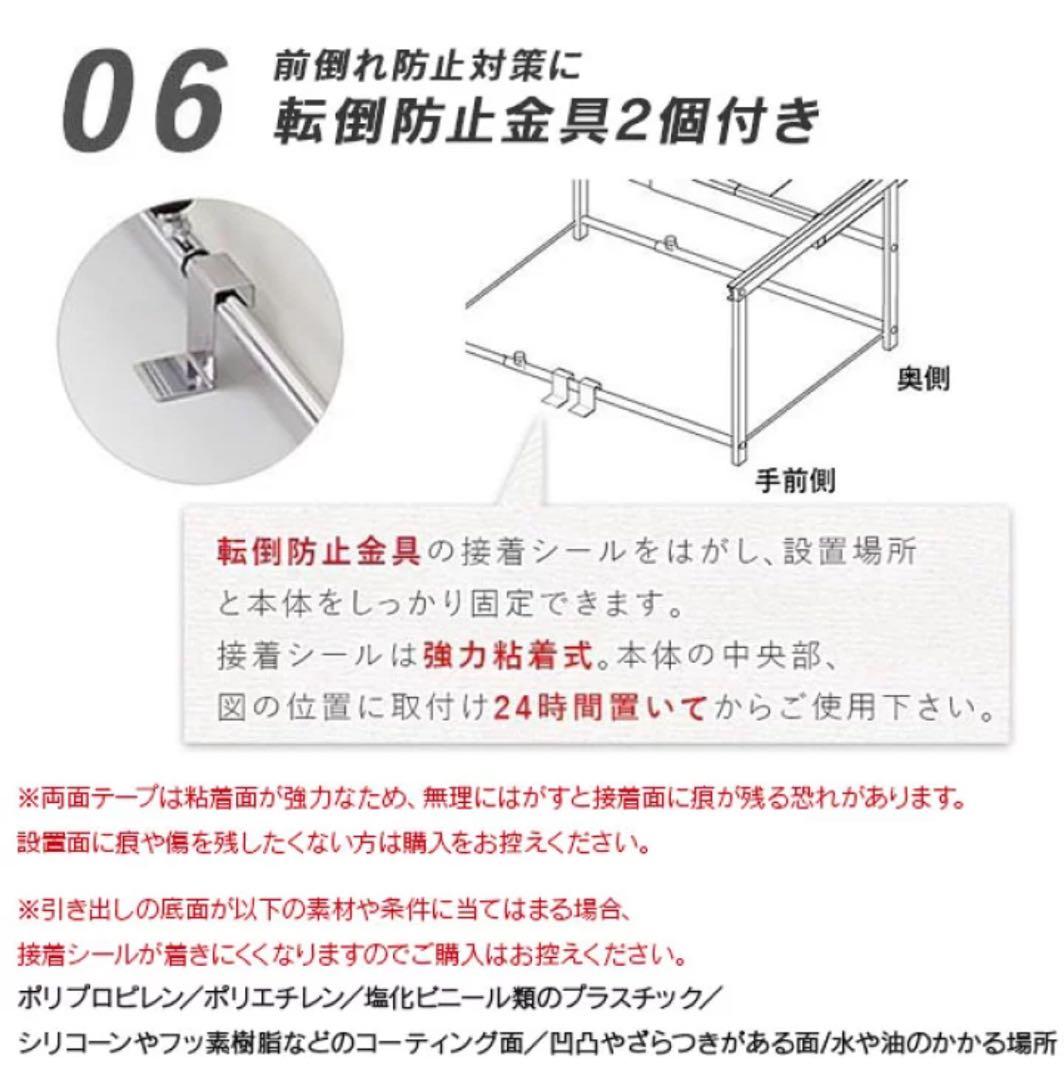 06
前倒れ防止対策に
転倒防止金具2個付き

奥側
手前側

転倒防止金具の接着シールをはがし、設置場所と本体をしっかり固定できます。
接着シールは強力粘着式。本体の中央部、図の位置に取付け24時間置いてからご使用下さい。

※両面テープは粘着面が強力なため、無理にはがすと接着面に痕が残る恐れがあります。
設置面に痕や傷を残したくない方は購入をお控えください。

※引き出しの底面が以下の素材や条件に当てはまる場合、
接着シールが着きにくくなりますのでご購入はお控えください。
ポリプロピレン／ポリエチレン／塩化ビニール類のプラスチック／
シリコーンやフッ素樹脂などのコーティング面／凹凸やざらつきがある面/水や油のかかる場所