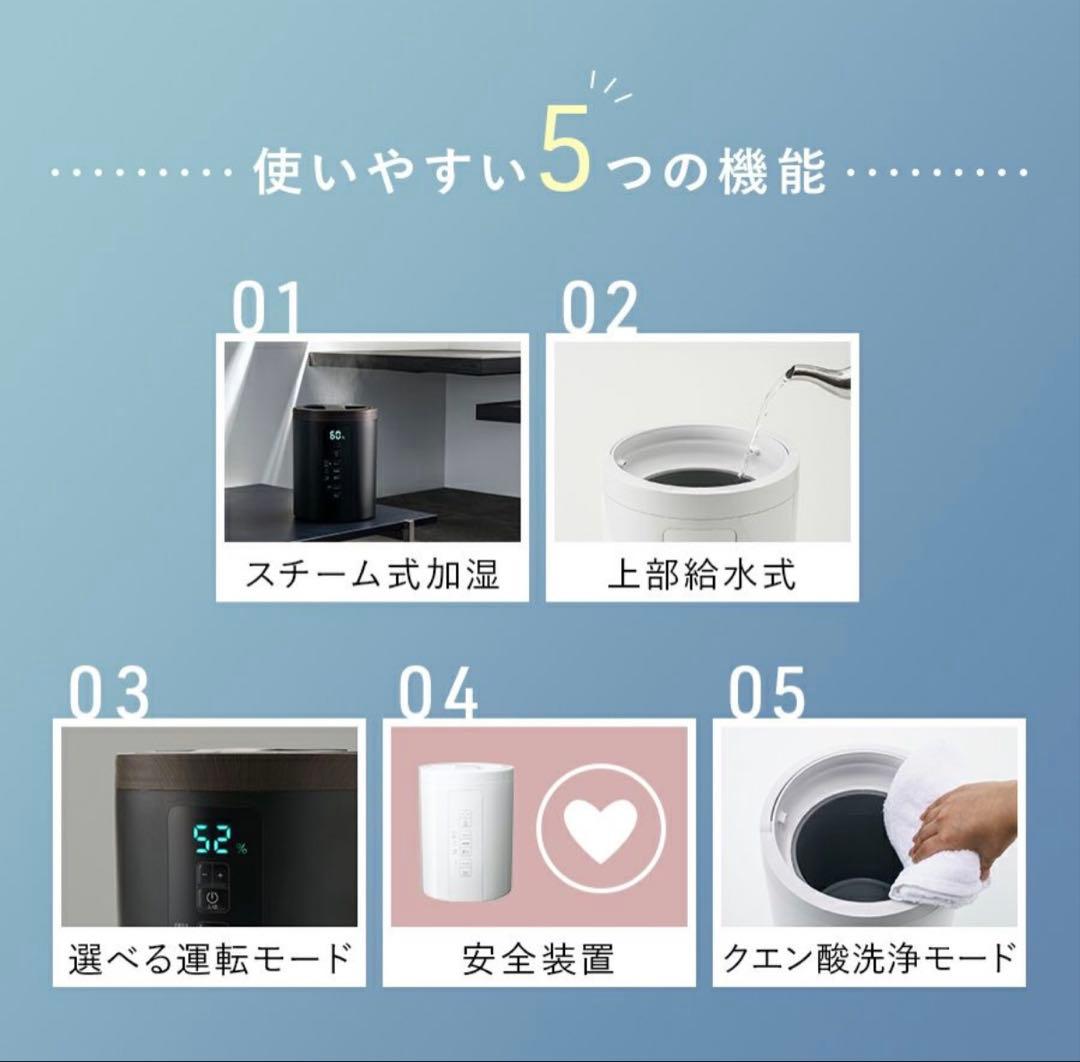 使いやすい5つの機能

01
60%
スチーム式加湿

02
上部給水式

03
52%
選べる運転モード

04
安全装置

05
クエン酸洗浄モード