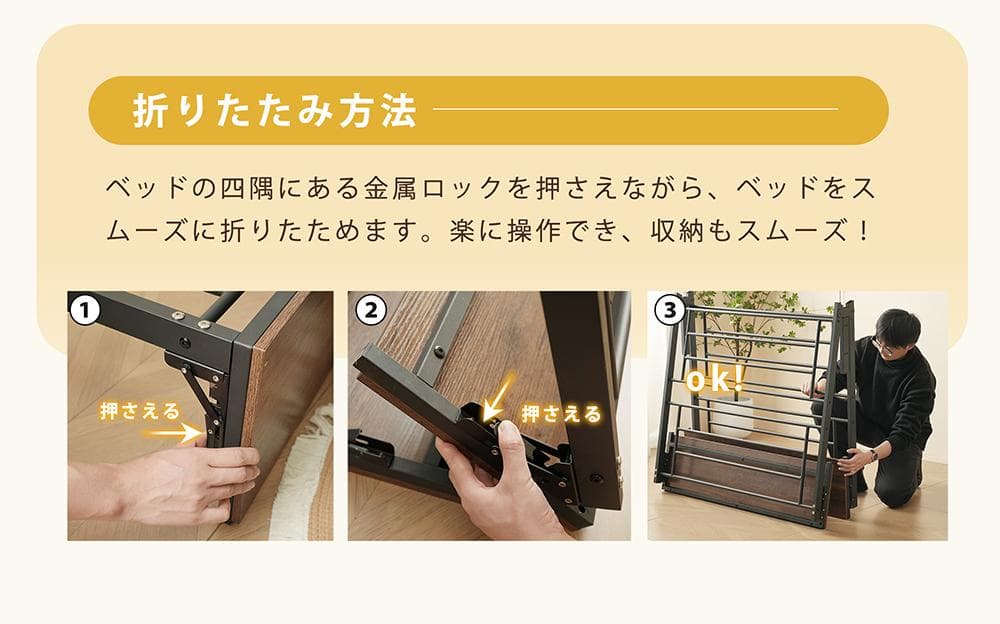 折りたたみ方法

ベッドの四隅にある金属ロックを押さえながら、ベッドをスムーズに折りたためます。楽に操作でき、収納もスムーズ！

1
押さえる

2
押さえる

3
ok!