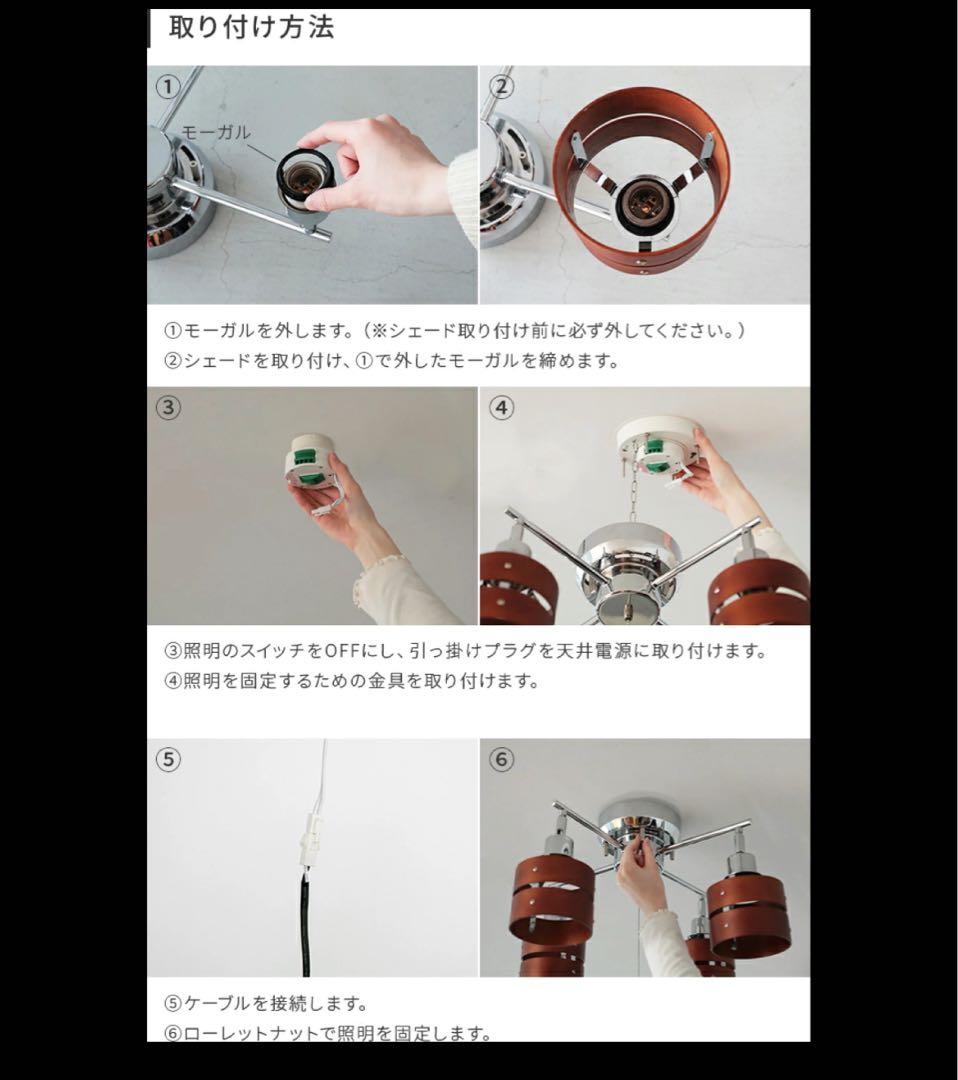 取り付け方法

①

モーガル

②

①モーガルを外します。(※シェード取り付け前に必ず外してください。)
②シェードを取り付け、①で外したモーガルを締めます。

③

④

③照明のスイッチをOFFにし、引っ掛けプラグを天井電源に取り付けます。
④照明を固定するための金具を取り付けます。

⑤

⑥

⑤ケーブルを接続します。
⑥ローレットナットで照明を固定します。