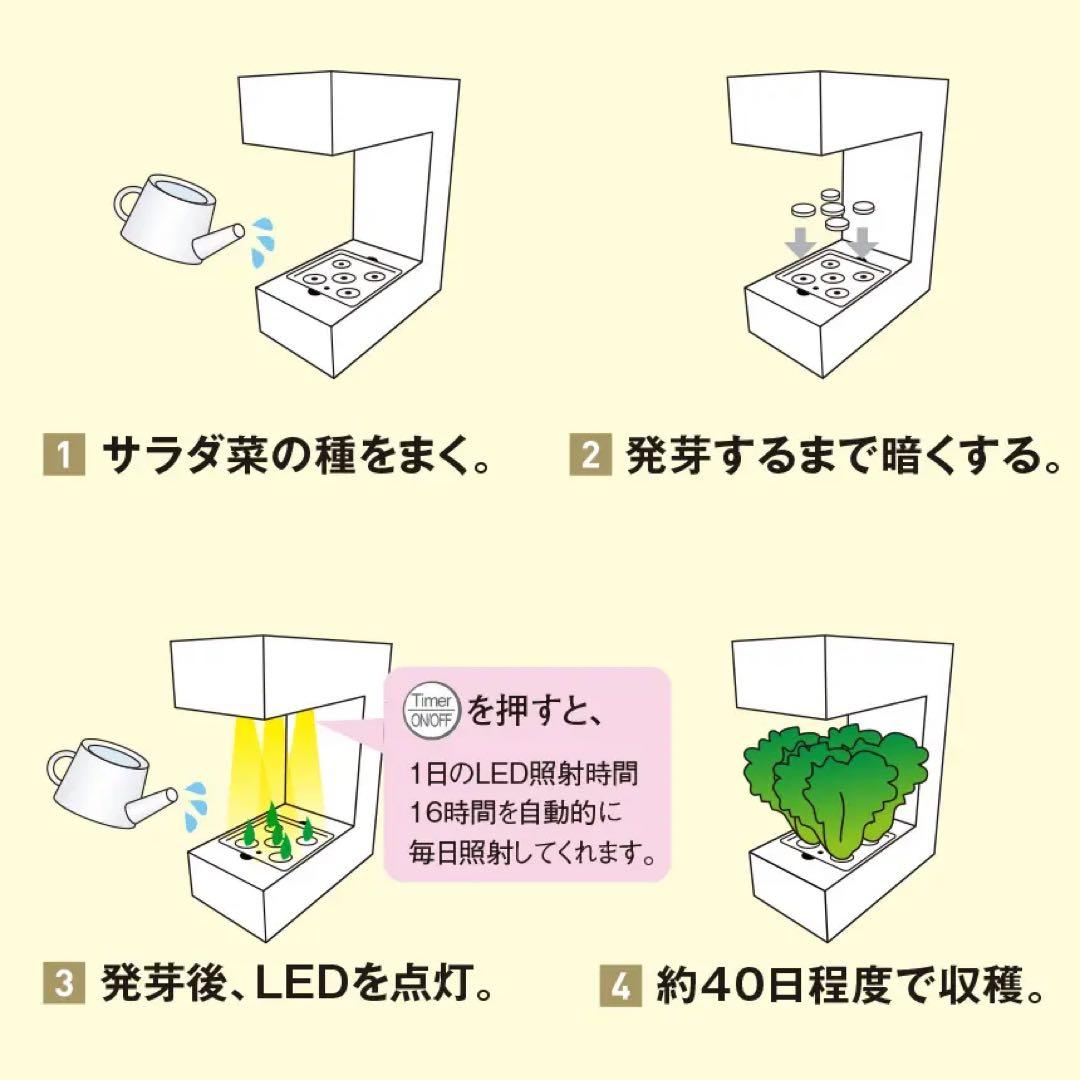 1 サラダ菜の種をまく。

2 発芽するまで暗くする。

Timer ON/OFF を押すと、

1日のLED照射時間
16時間を自動的に
毎日照射してくれます。

3 発芽後、LEDを点灯。

4 約40日程度で収穫。