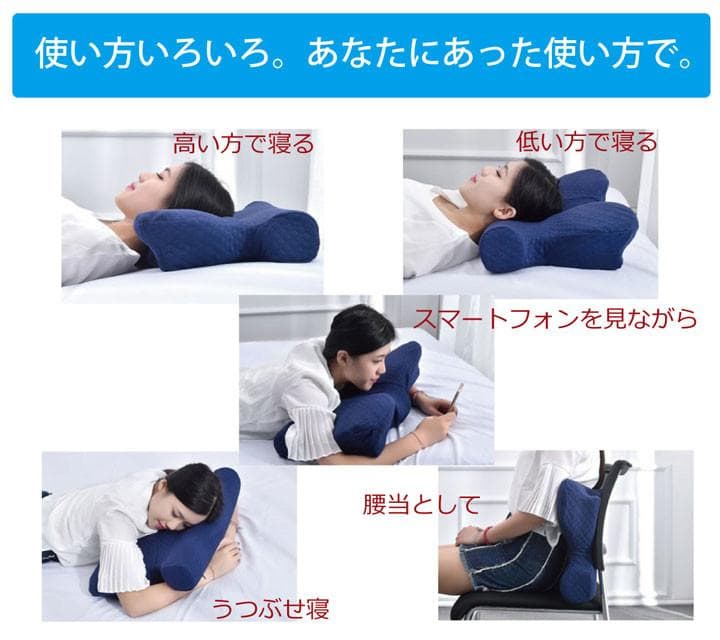 使い方いろいろ。あなたにあった使い方で。

高い方で寝る

低い方で寝る

スマートフォンを見ながら

腰当として

うつぶせ寝